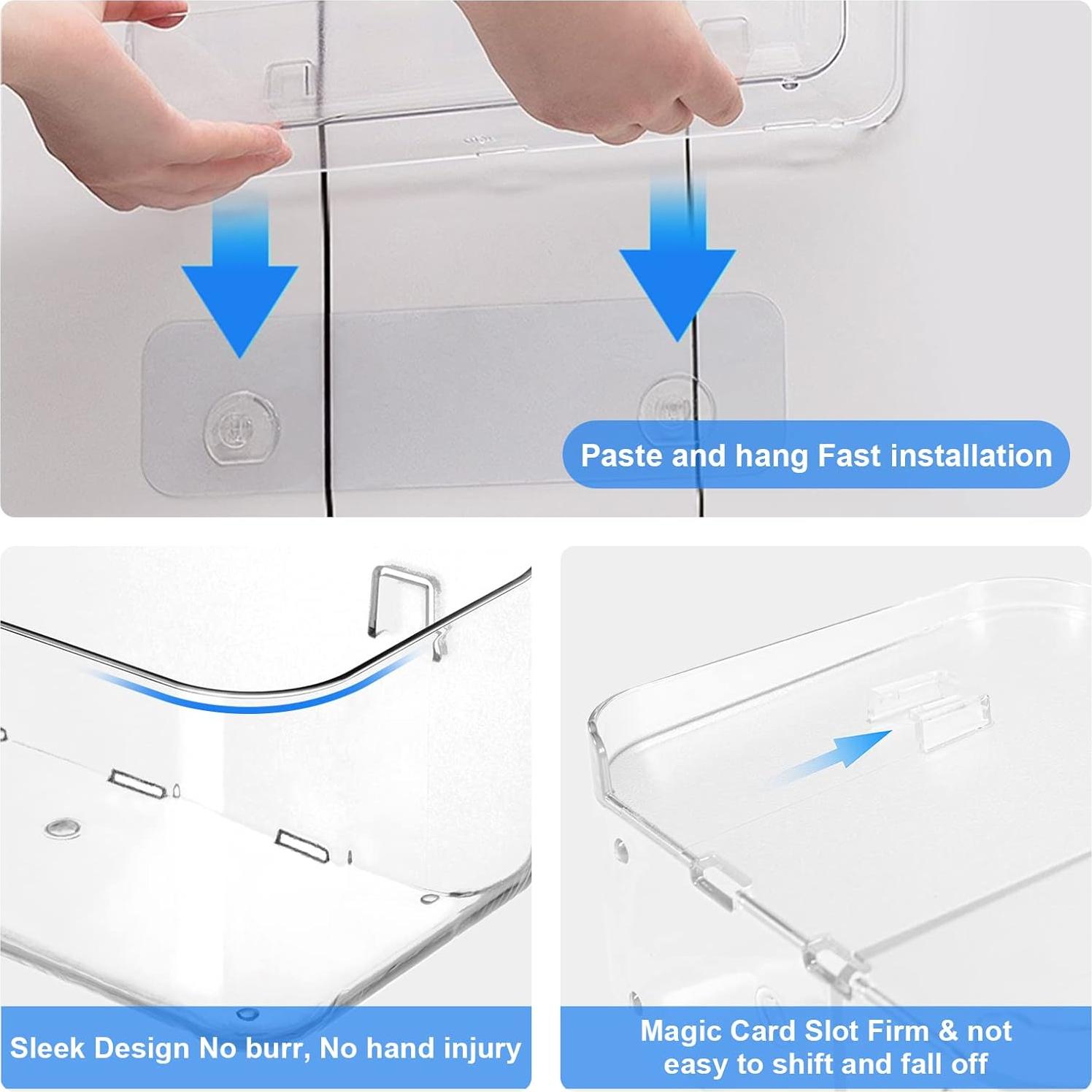 Paste and hang Fast installation

Sleek Design No burr, No hand injury

Magic Card Slot Firm & not easy to shift and fall off