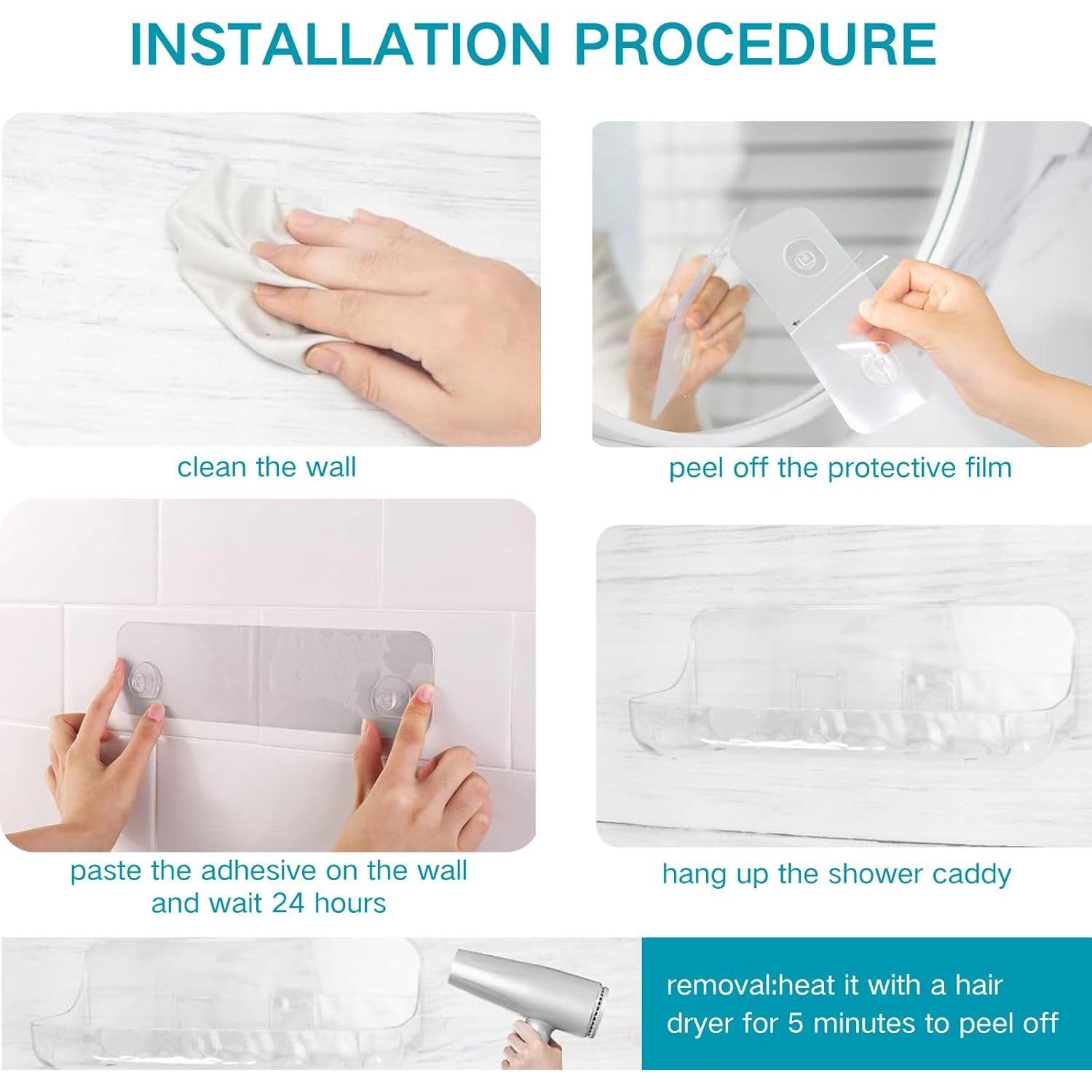 INSTALLATION PROCEDURE

clean the wall

peel off the protective film

paste the adhesive on the wall and wait 24 hours

hang up the shower caddy

removal:heat it with a hair dryer for 5 minutes to peel off