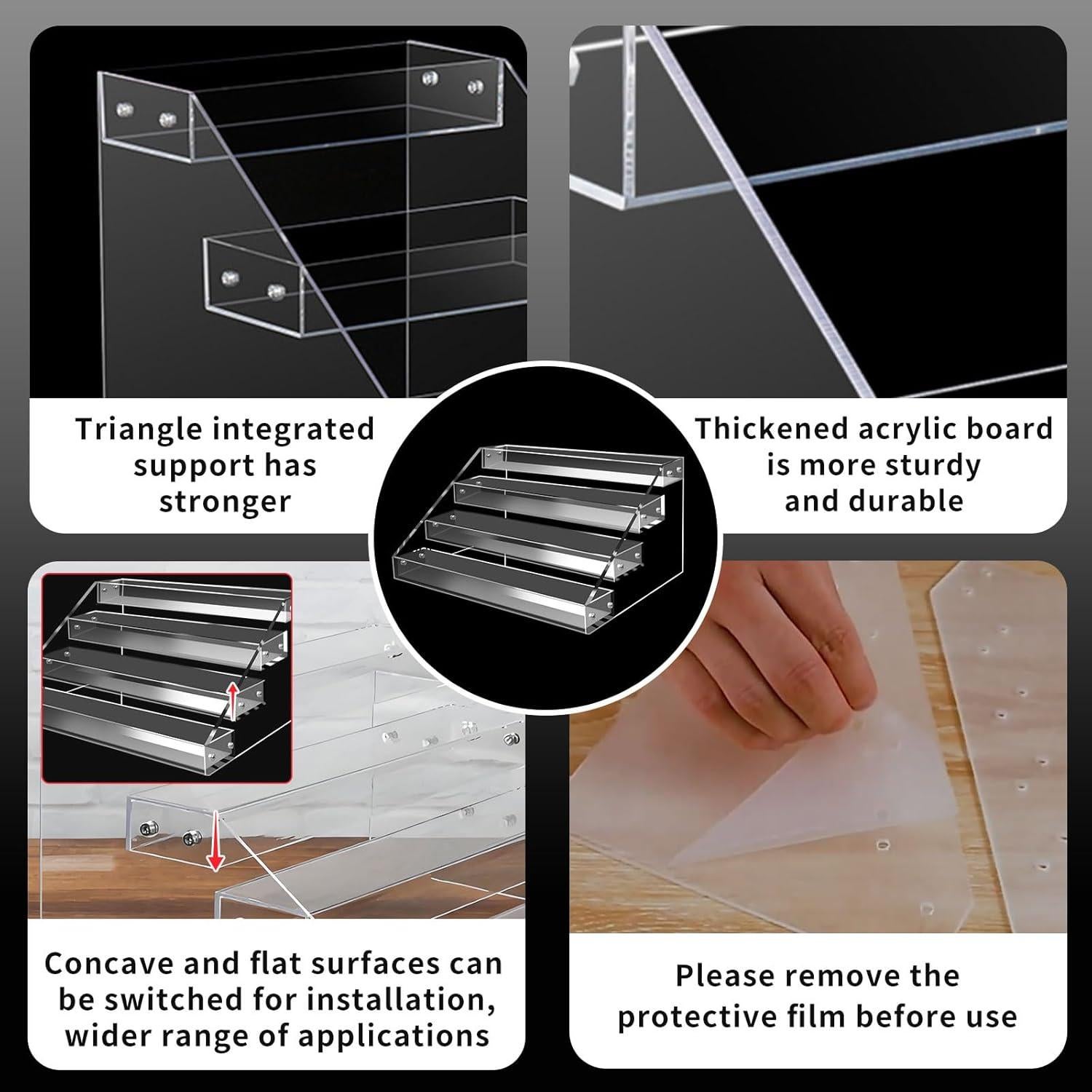 Triangle integrated support has stronger

Thickened acrylic board is more sturdy and durable

Concave and flat surfaces can be switched for installation, wider range of applications

Please remove the protective film before use