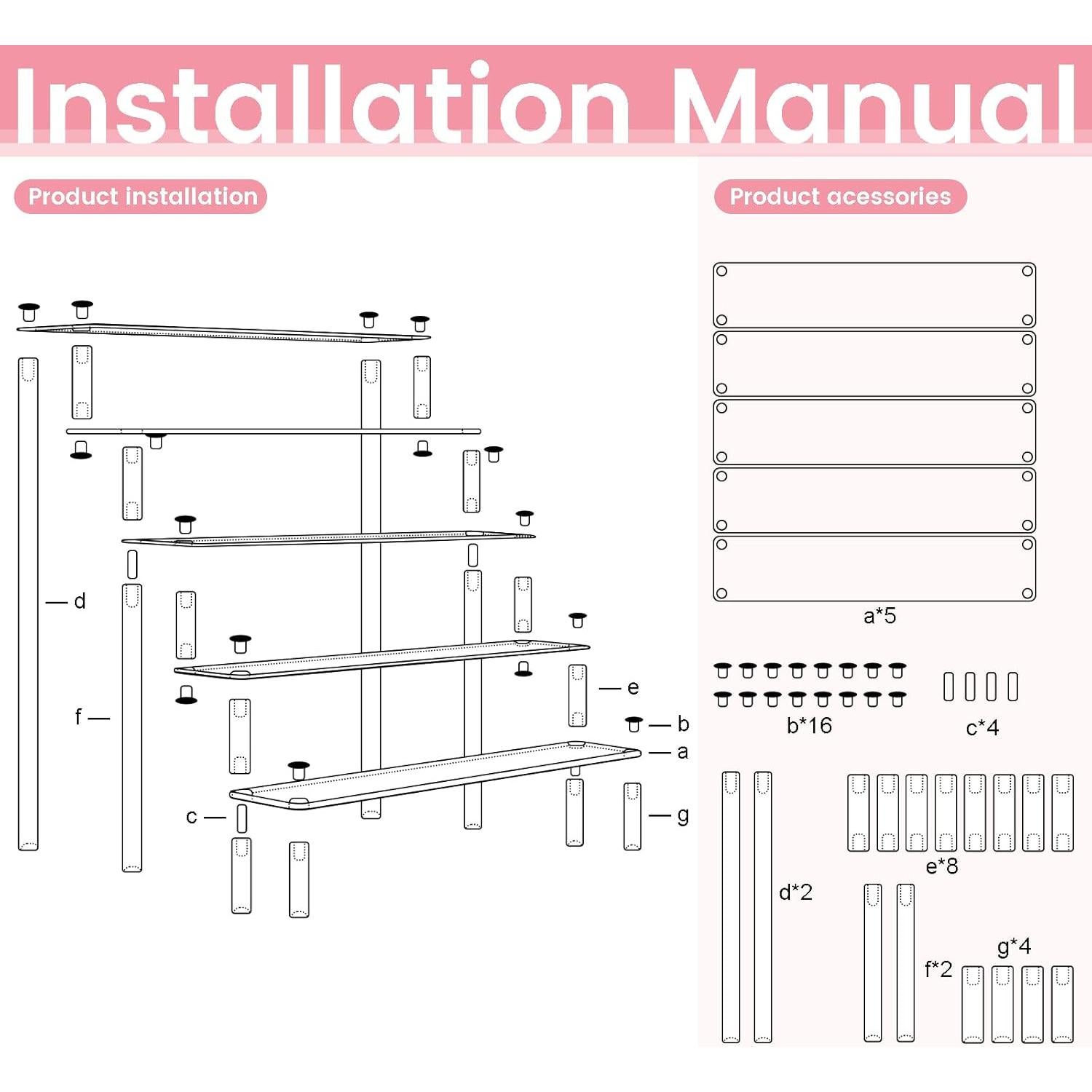 Installation Manual

Product installation

d

f

e

b

a

c

g

Product acessories

a*5

b*16

c*4

d*2

e*8

f*2

g*4