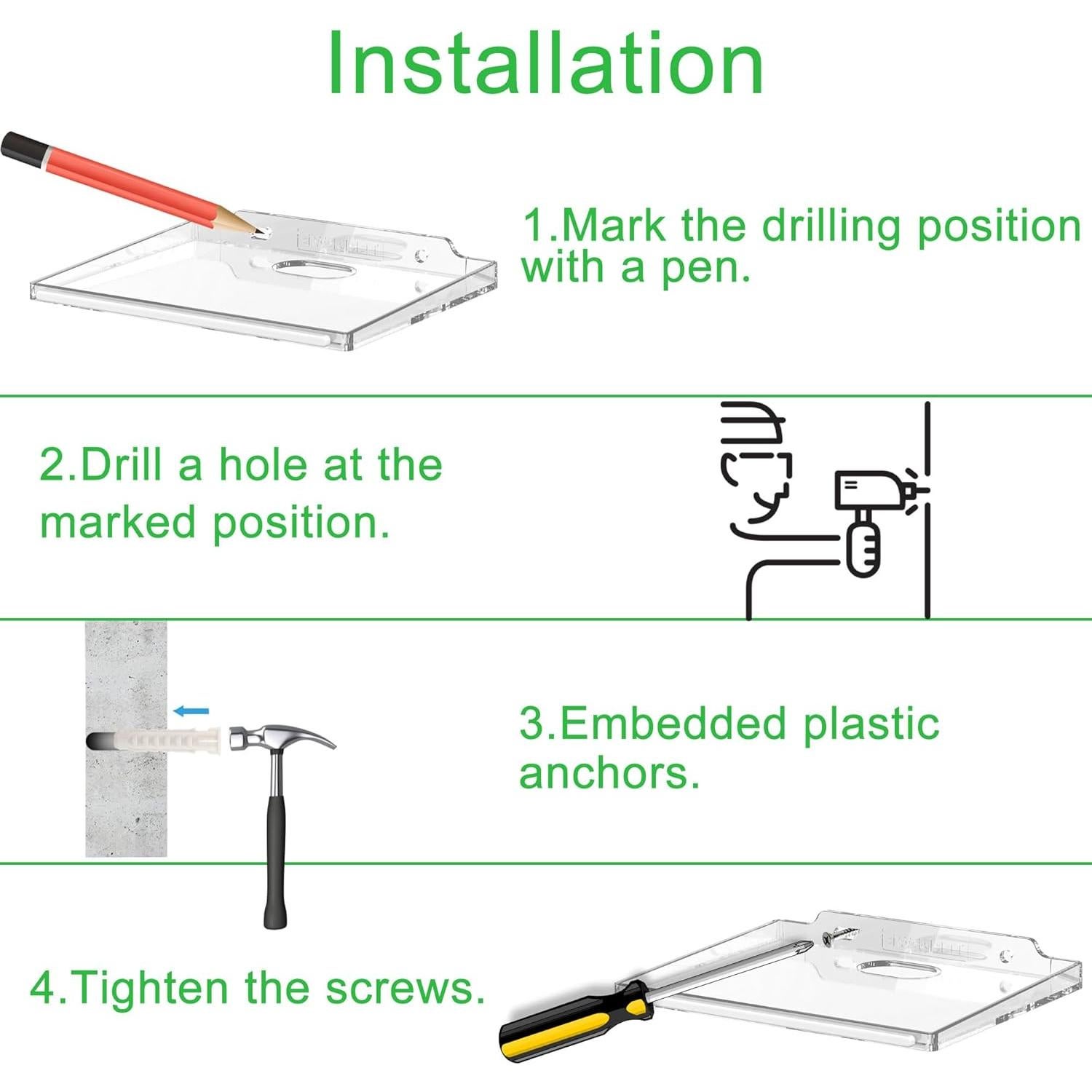 Installation

1.Mark the drilling position with a pen.

2.Drill a hole at the marked position.

3.Embedded plastic anchors.

4.Tighten the screws.