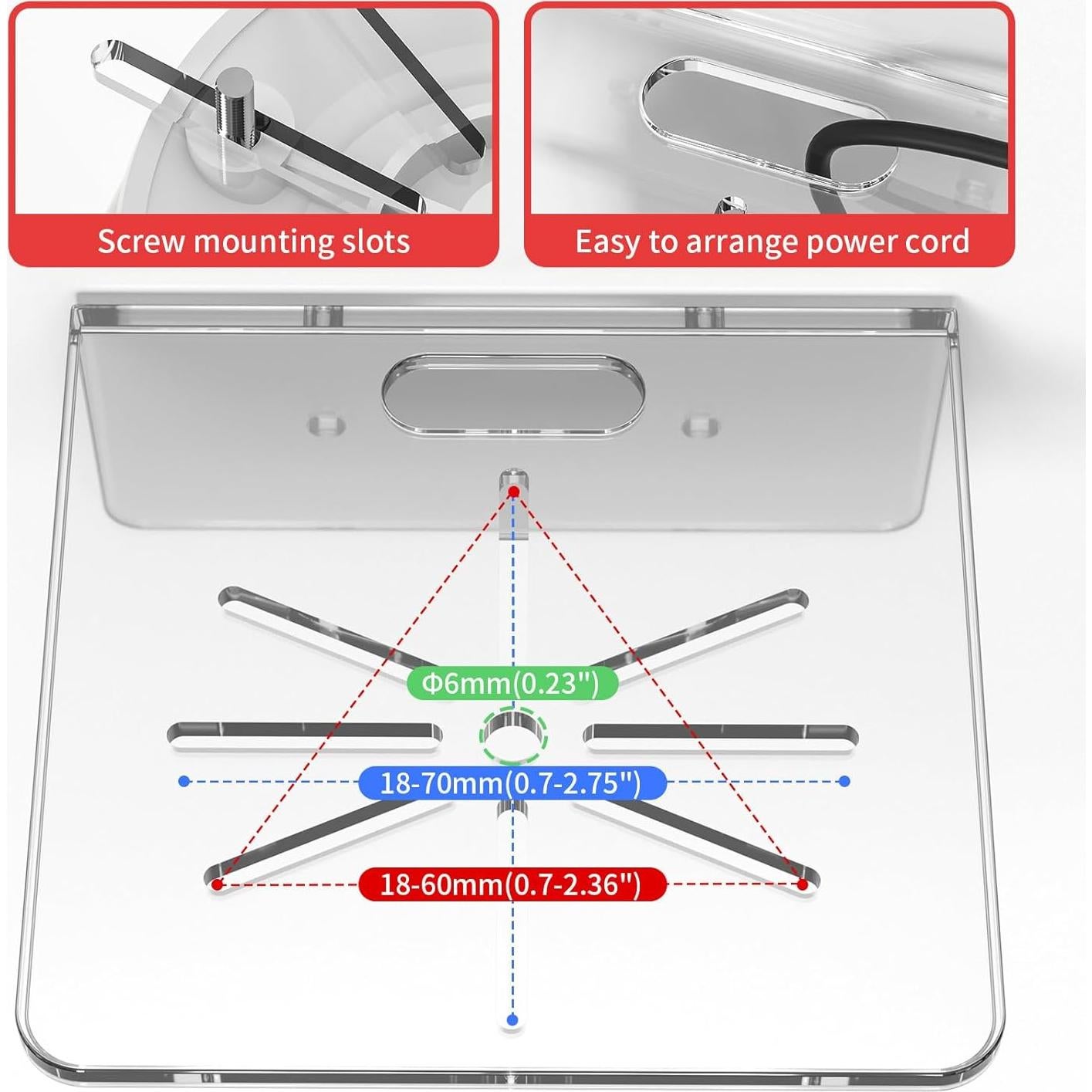 Screw mounting slots

Easy to arrange power cord

Φ6mm(0.23")

18-70mm(0.7-2.75")

18-60mm(0.7-2.36")