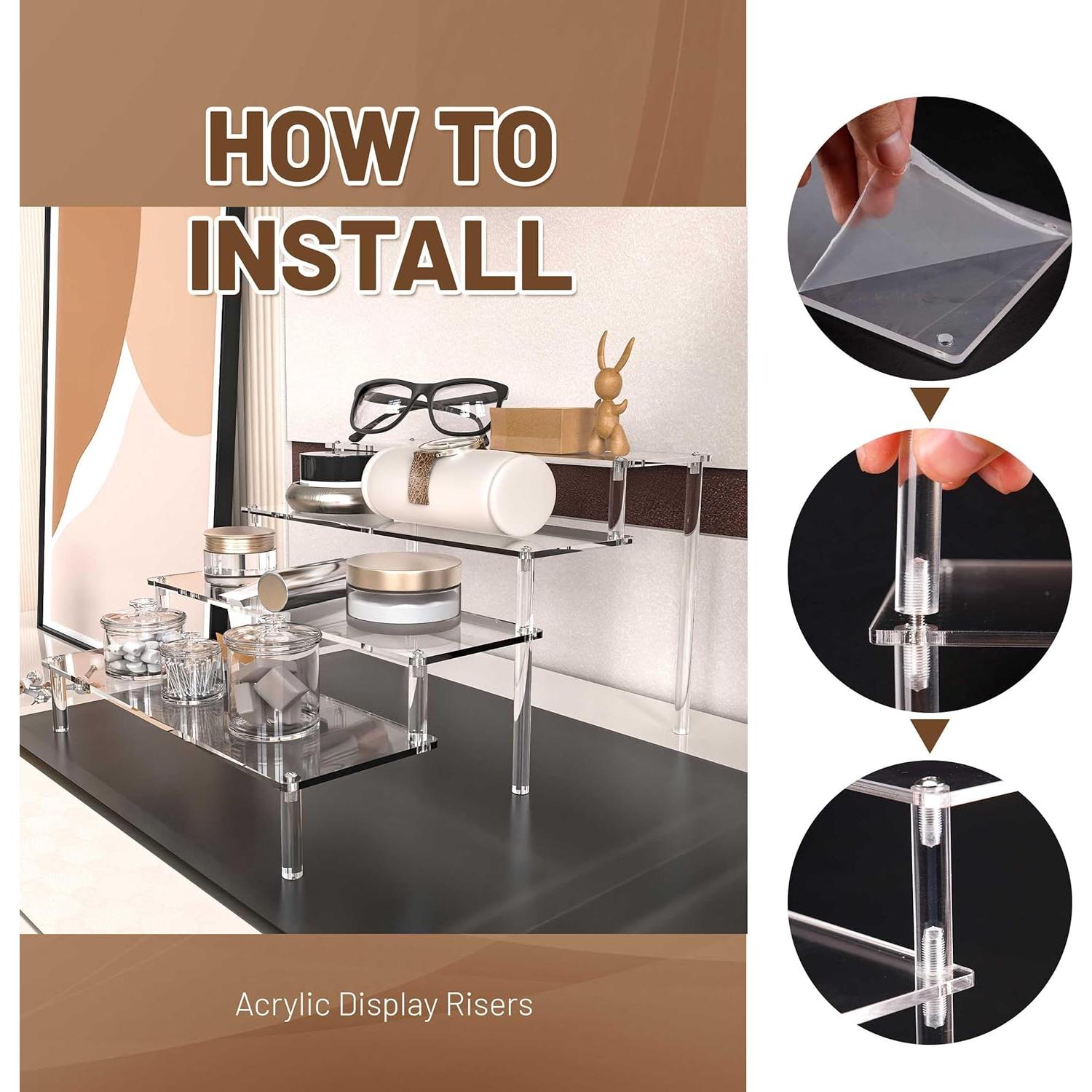 HOW TO INSTALL

Acrylic Display Risers