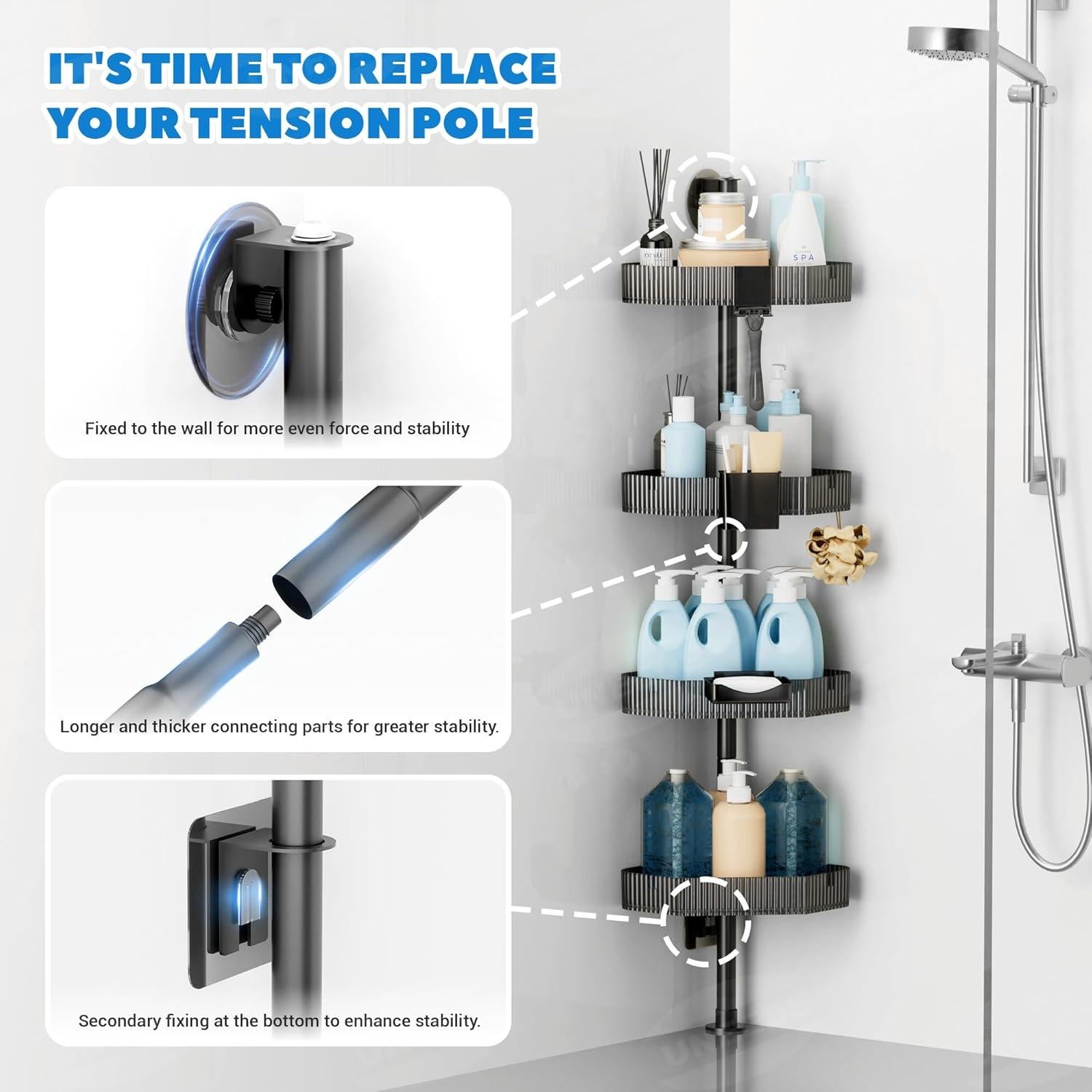 IT'S TIME TO REPLACE YOUR TENSION POLE

Fixed to the wall for more even force and stability

Longer and thicker connecting parts for greater stability.

Secondary fixing at the bottom to enhance stability.

SPA