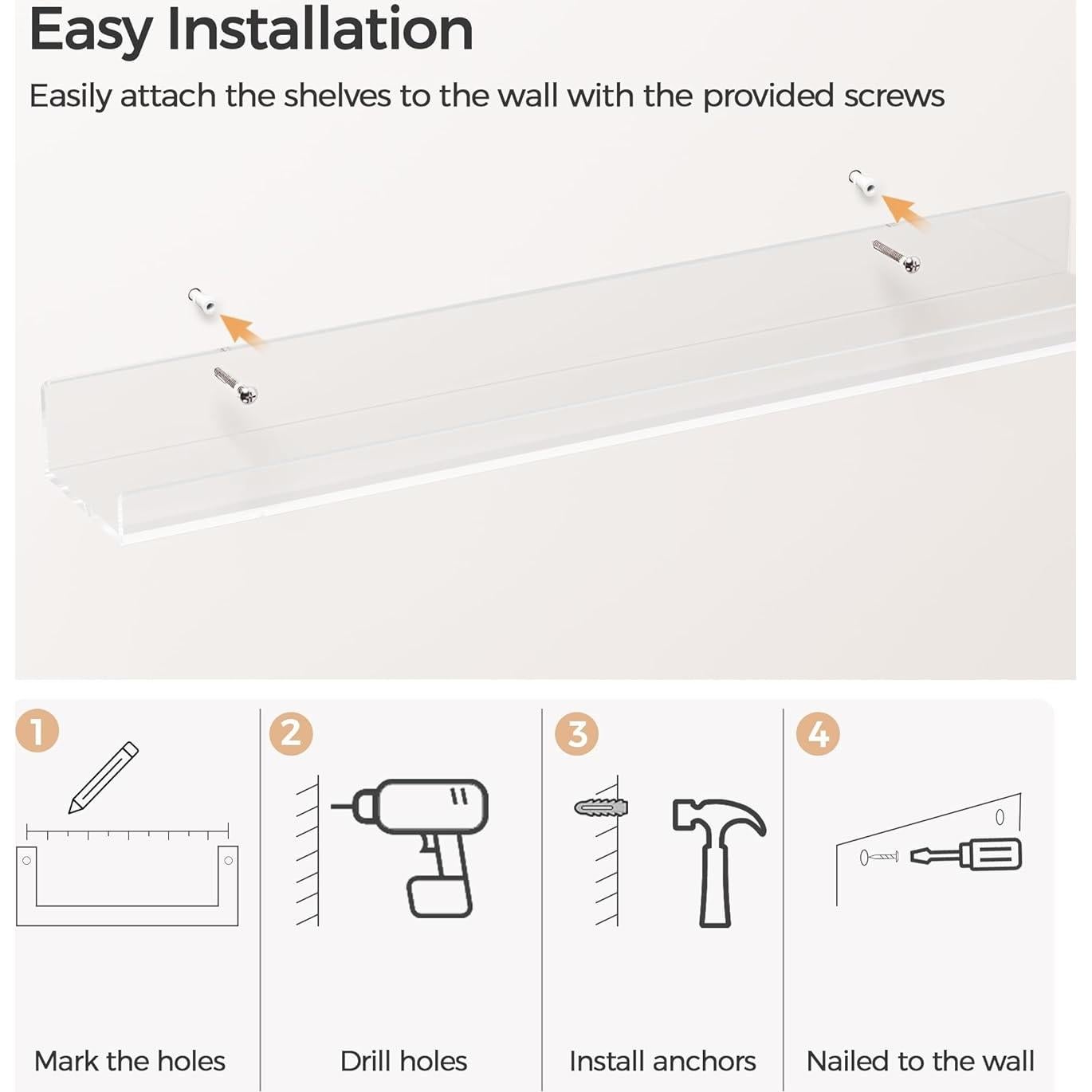 Easy Installation

Easily attach the shelves to the wall with the provided screws

1

Mark the holes

2

Drill holes

3

Install anchors

4

Nailed to the wall