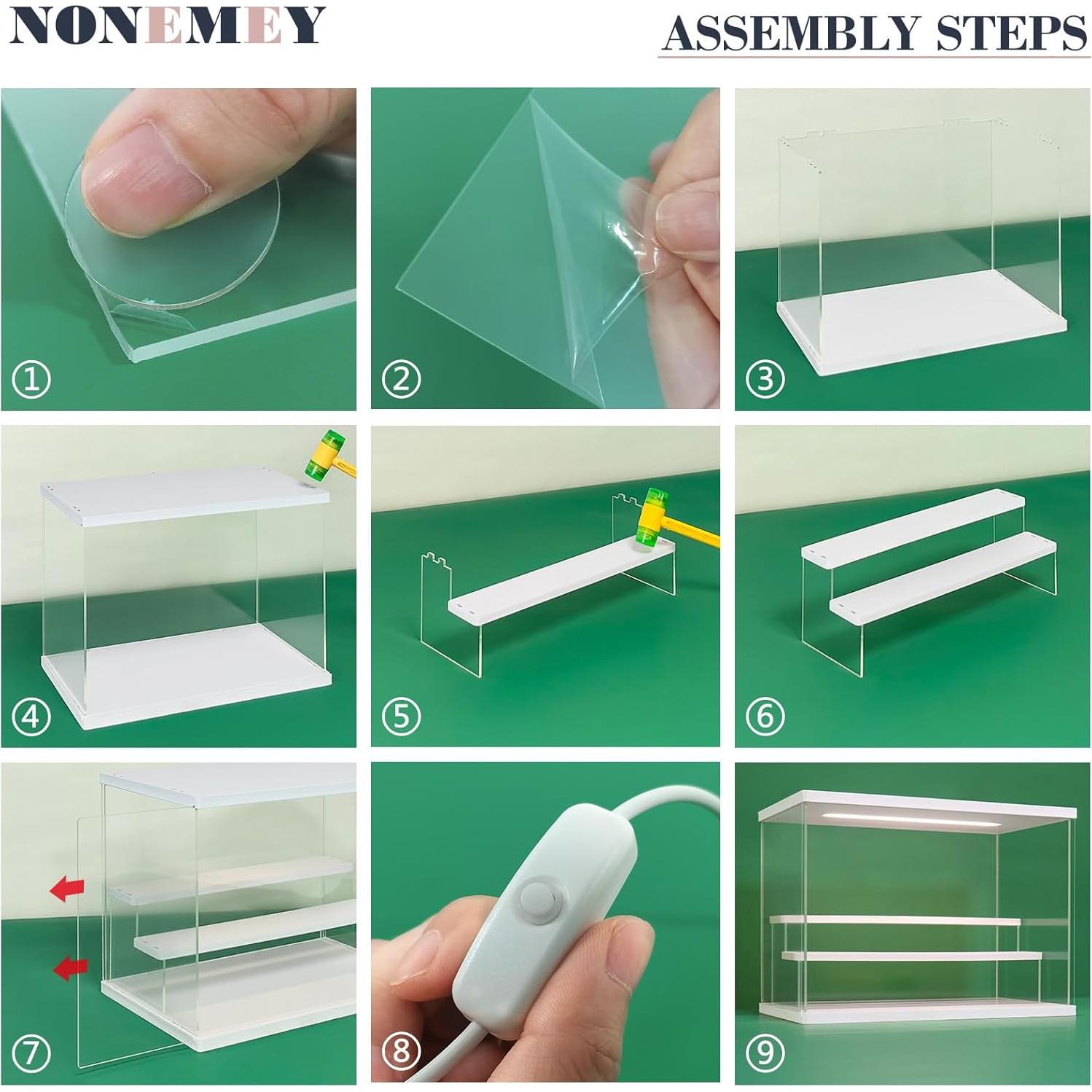 NONEMEY

ASSEMBLY STEPS

①

②

③

④

⑤

⑥

⑦

⑧

⑨