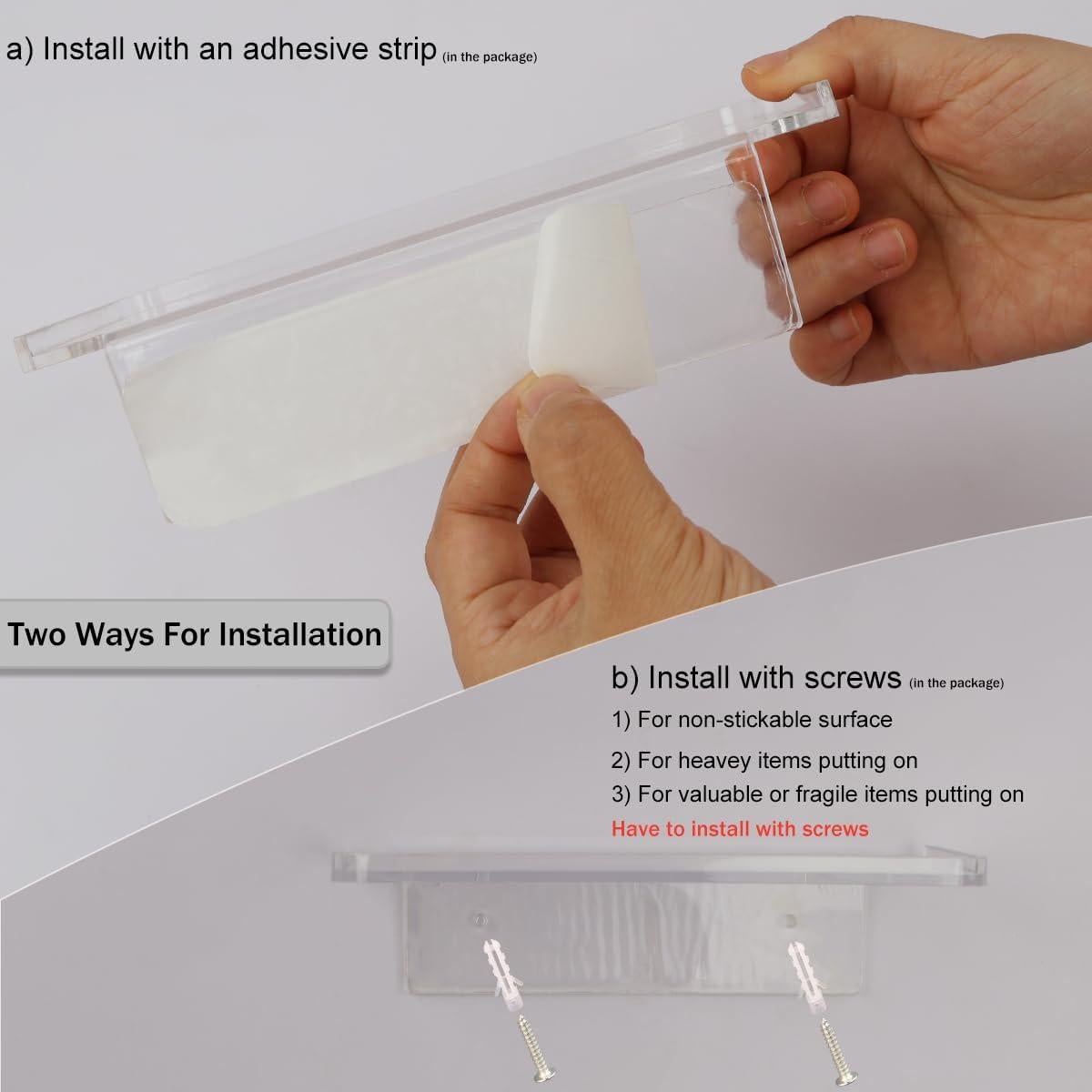 a) Install with an adhesive strip (in the package)

Two Ways For Installation

b) Install with screws (in the package)

1) For non-stickable surface

2) For heavey items putting on

3) For valuable or fragile items putting on

Have to install with screws