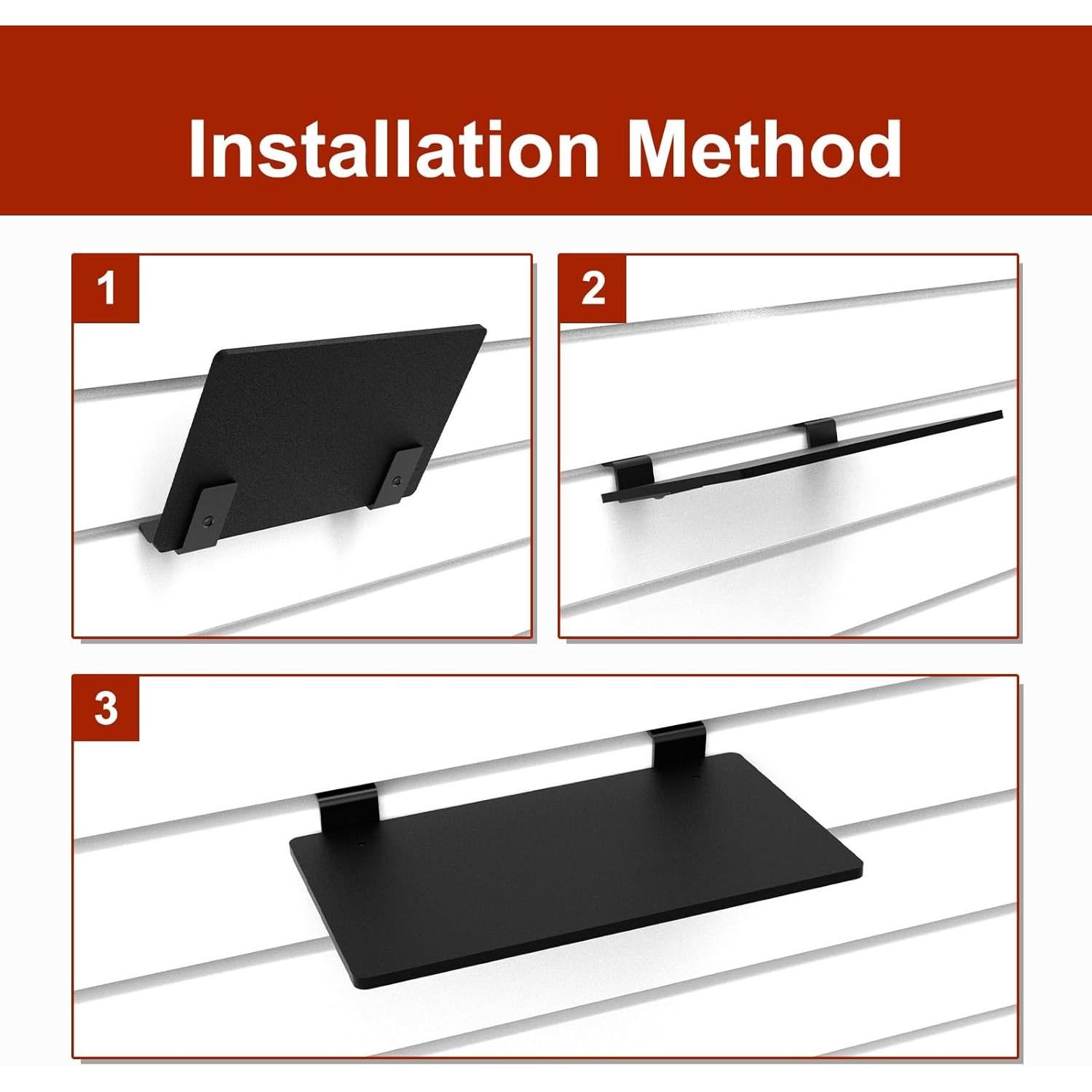 Installation Method

1

2

3