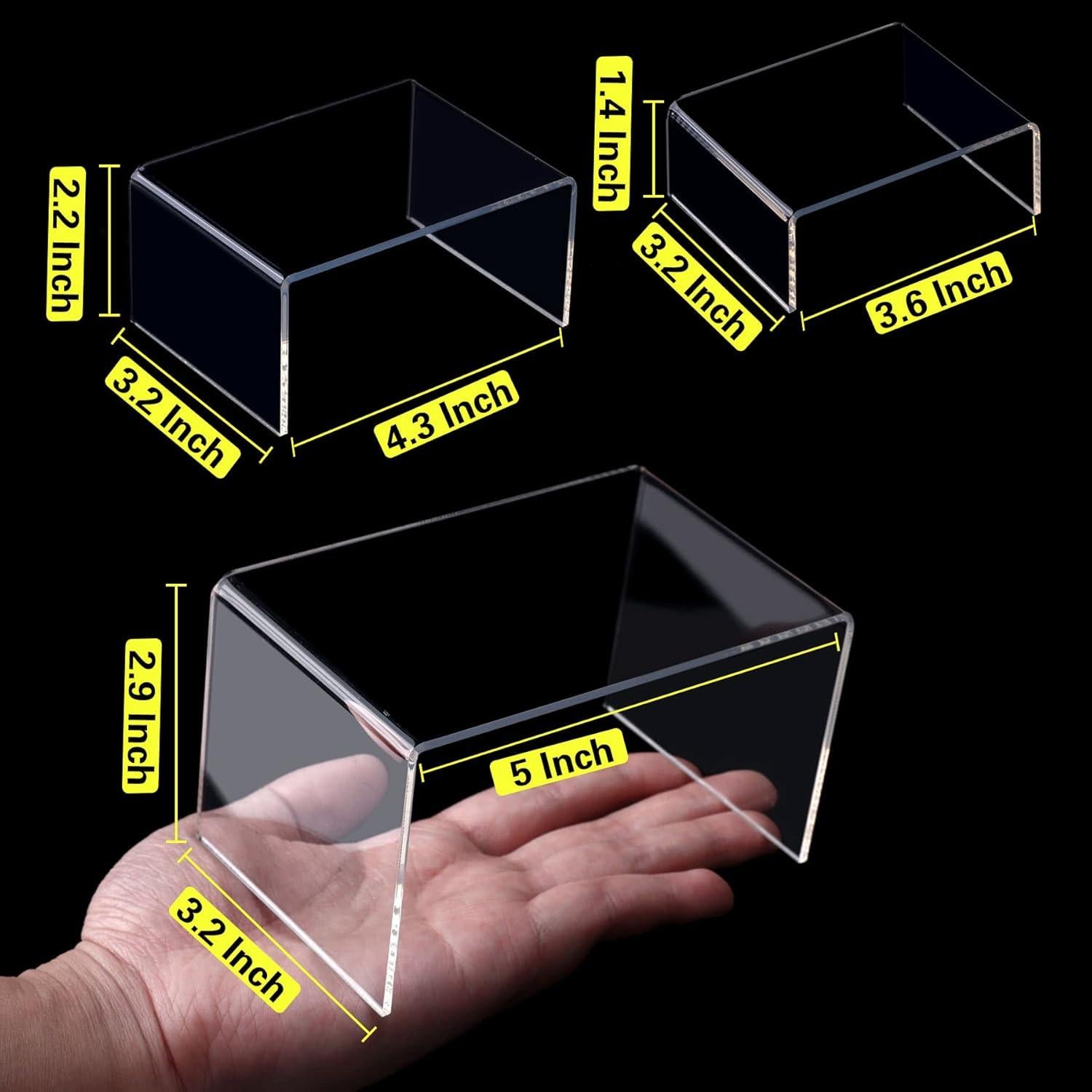 2.2 Inch

3.2 Inch

4.3 Inch

1.4 Inch

3.2 Inch

3.6 Inch

2.9 Inch

5 Inch

3.2 Inch