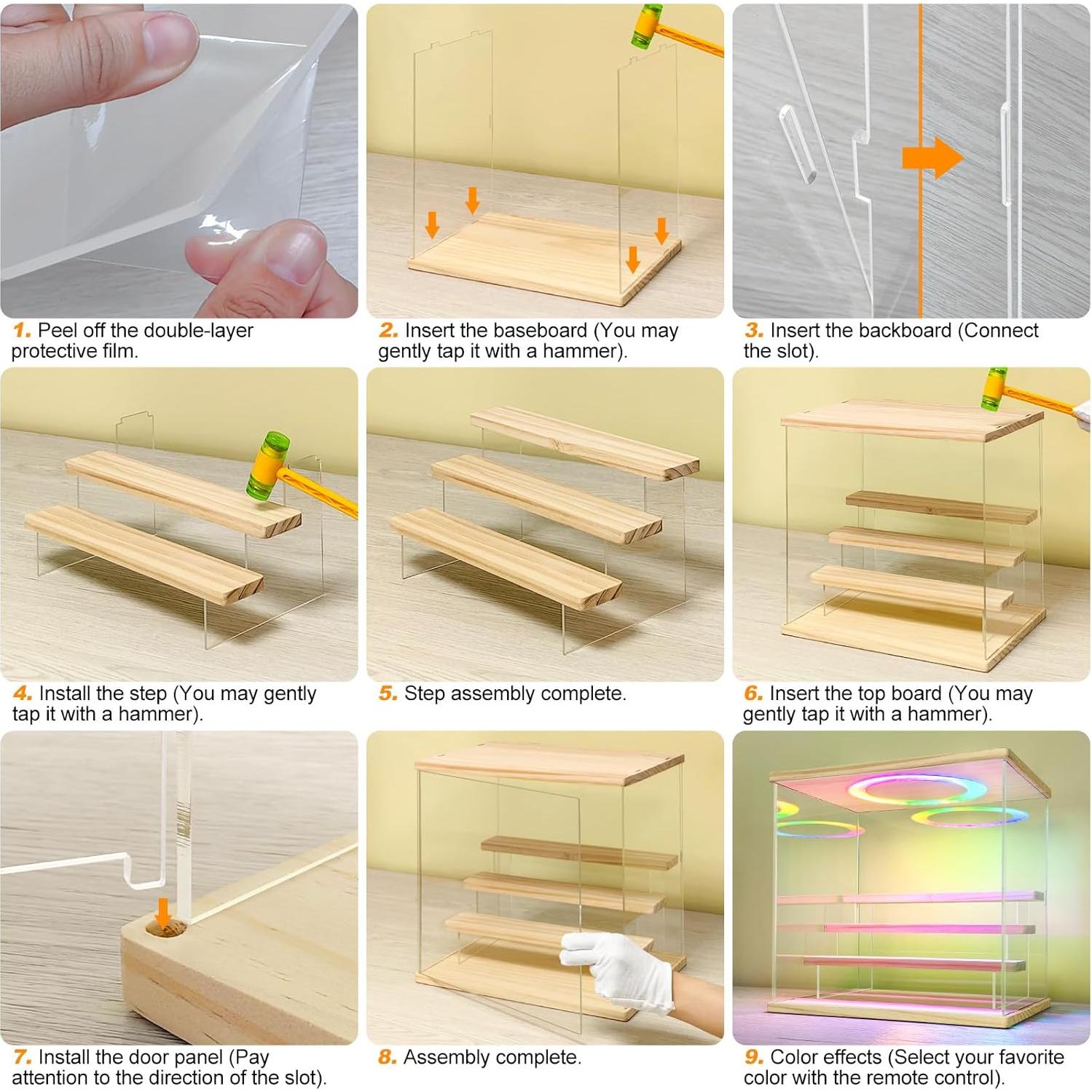 1. Peel off the double-layer protective film.

2. Insert the baseboard (You may gently tap it with a hammer).

3. Insert the backboard (Connect the slot).

4. Install the step (You may gently tap it with a hammer).

5. Step assembly complete.

6. Insert the top board (You may gently tap it with a hammer).

7. Install the door panel (Pay attention to the direction of the slot).

8. Assembly complete.

9. Color effects (Select your favorite color with the remote control).