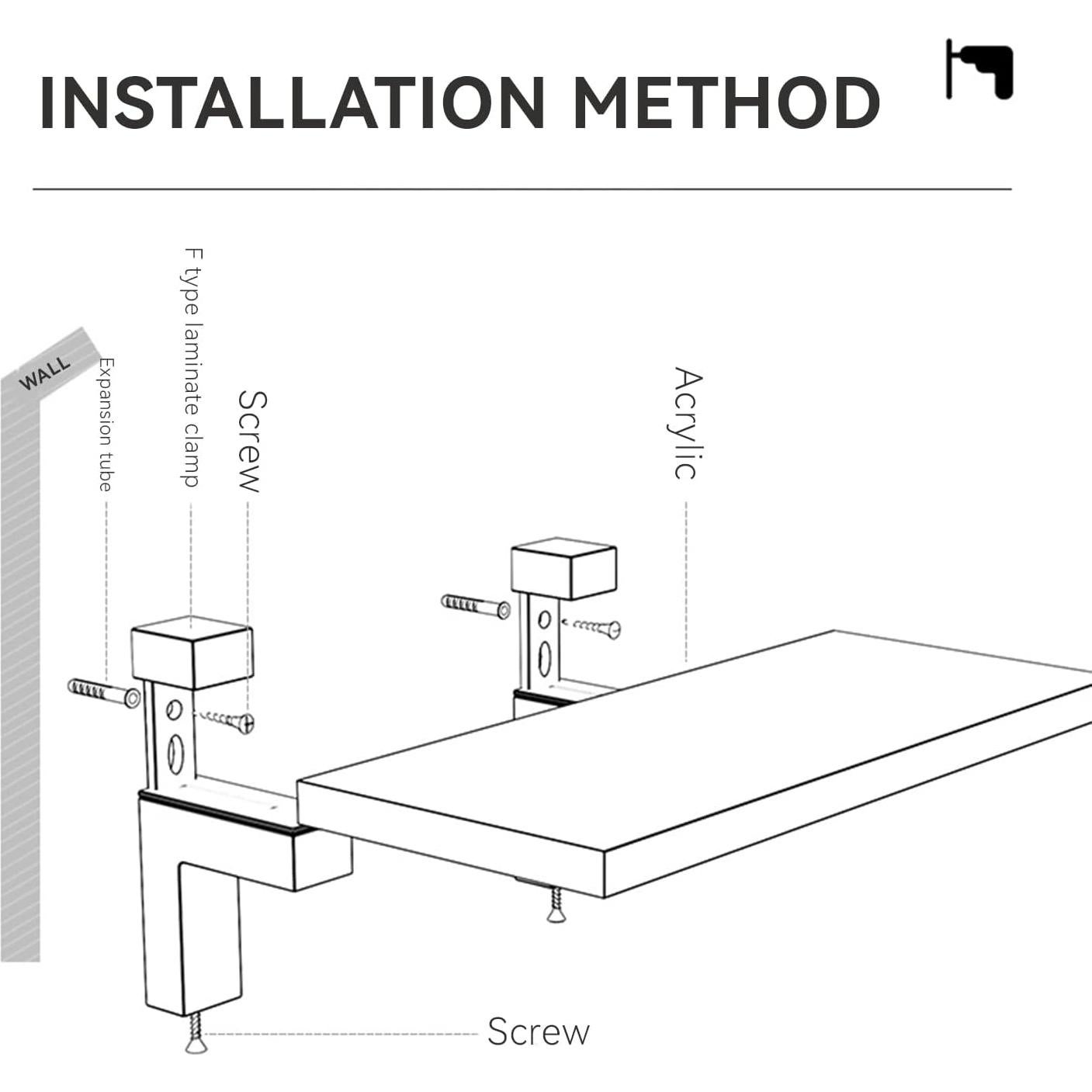 INSTALLATION METHOD

WALL

Expansion tube

F type laminate clamp

Screw

Acrylic

Screw