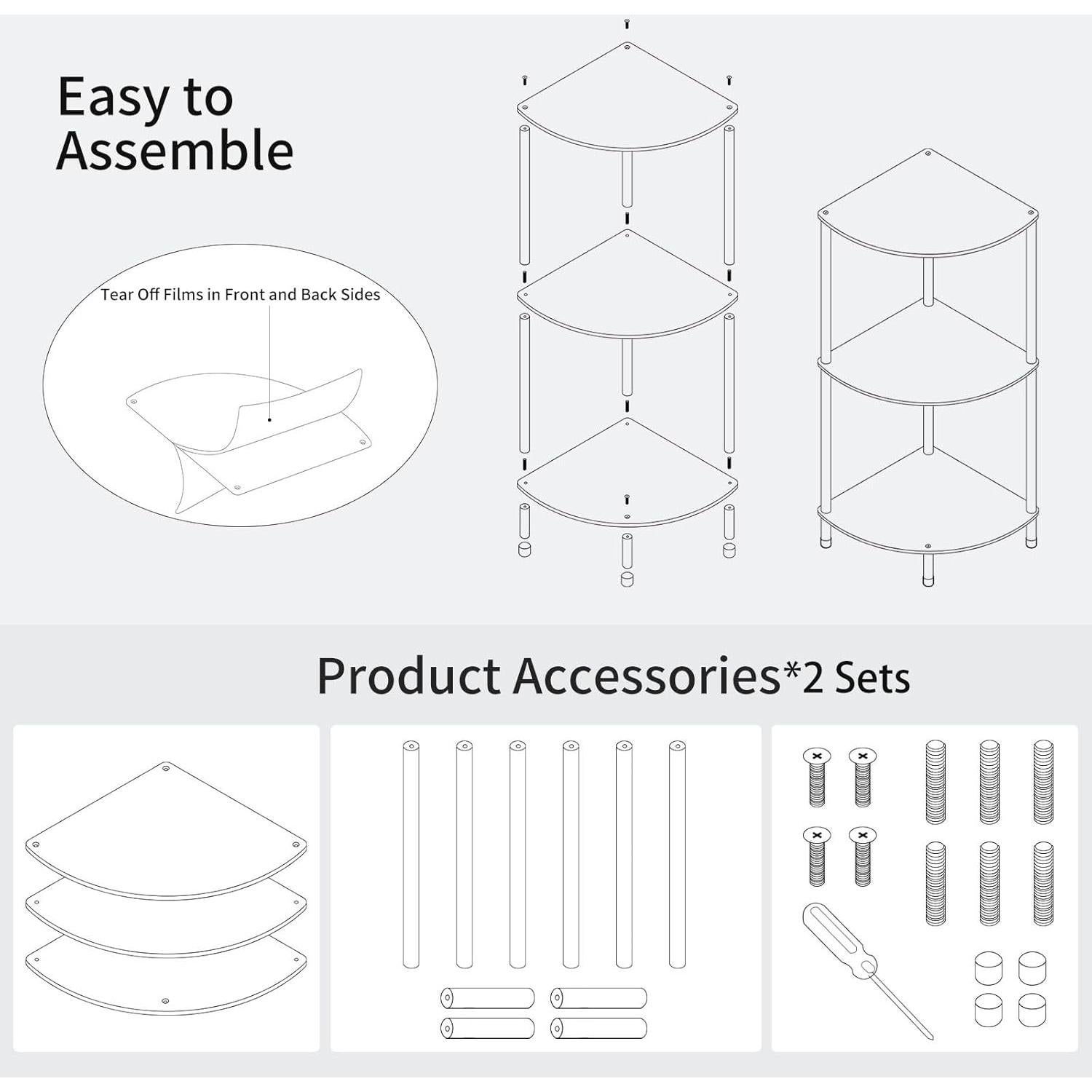 Easy to Assemble

Tear Off Films in Front and Back Sides

Product Accessories*2 Sets