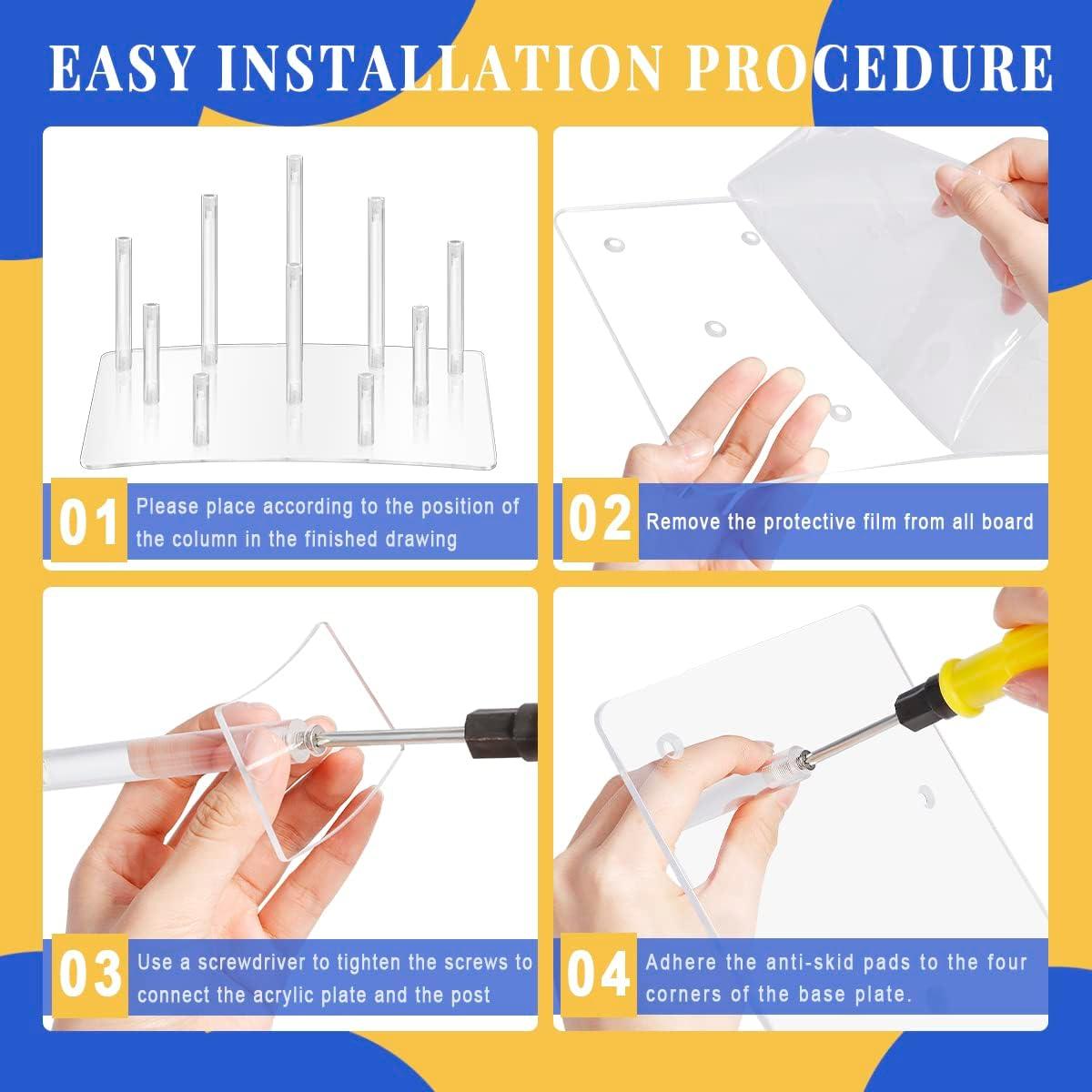 EASY INSTALLATION PROCEDURE

01 Please place according to the position of the column in the finished drawing

02 Remove the protective film from all board

03 Use a screwdriver to tighten the screws to connect the acrylic plate and the post

04 Adhere the anti-skid pads to the four corners of the base plate.