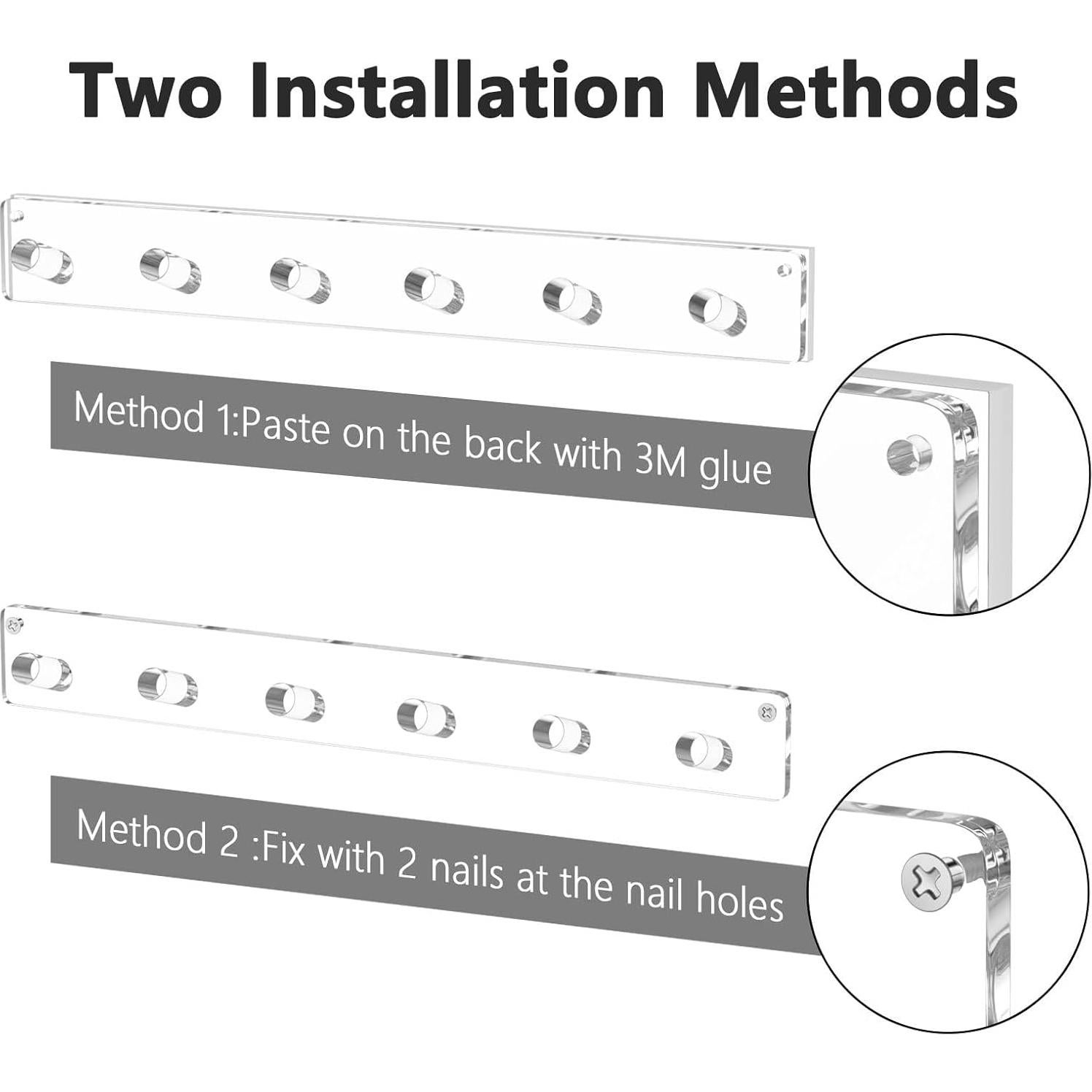 Two Installation Methods

Method 1:Paste on the back with 3M glue

Method 2 :Fix with 2 nails at the nail holes