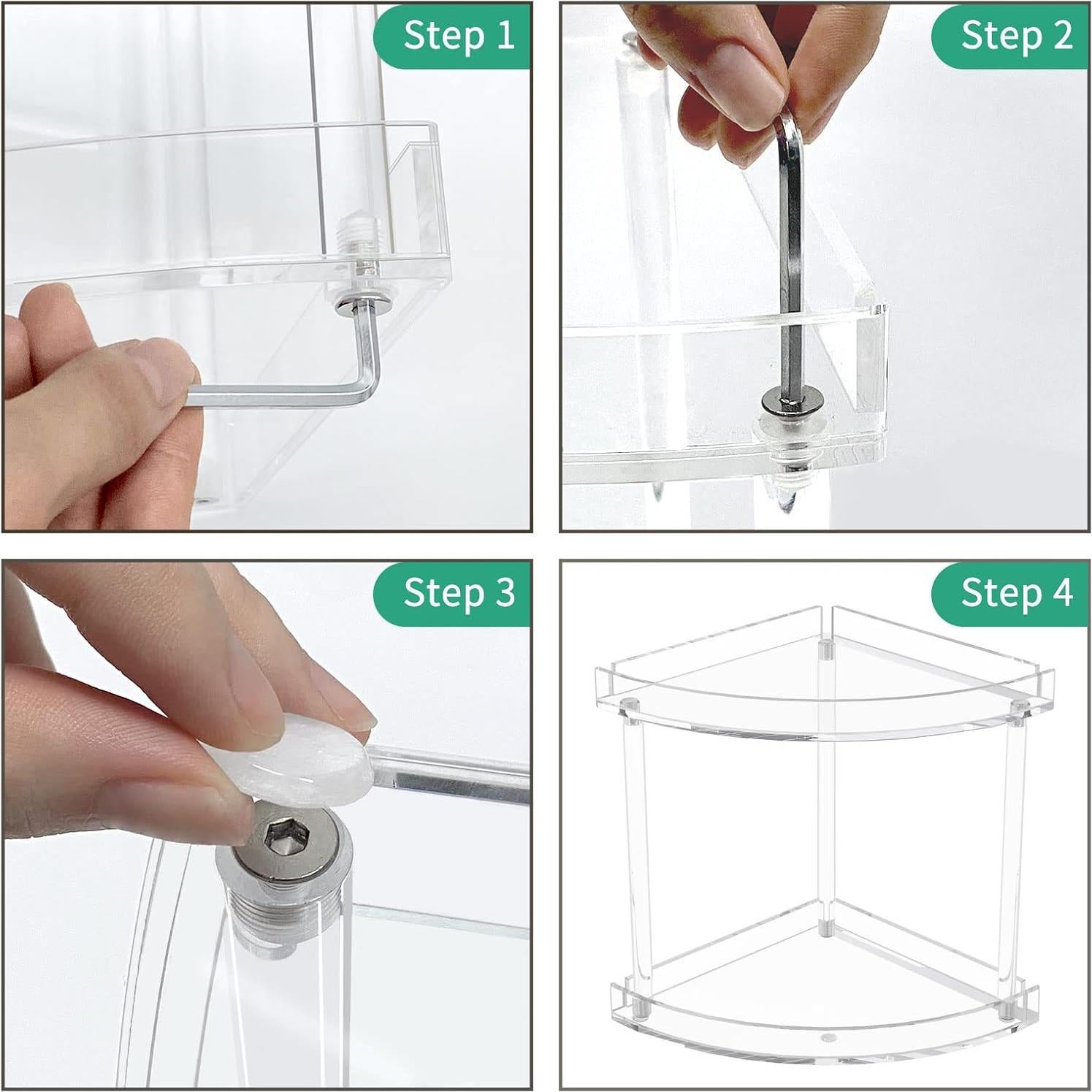 Step 1

Step 2

Step 3

Step 4