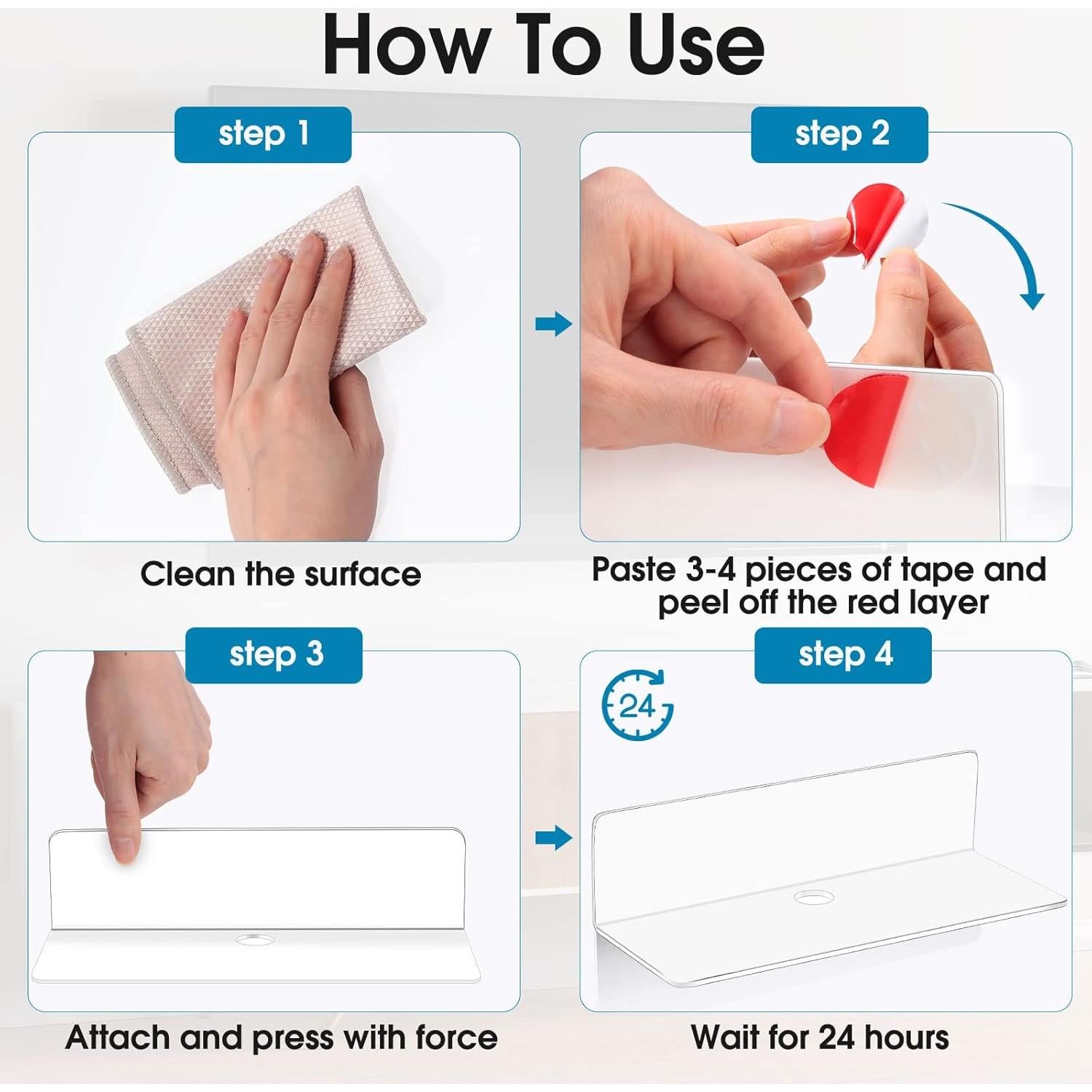 How To Use

step 1

Clean the surface

step 2

Paste 3-4 pieces of tape and peel off the red layer

step 3

Attach and press with force

step 4

24

Wait for 24 hours