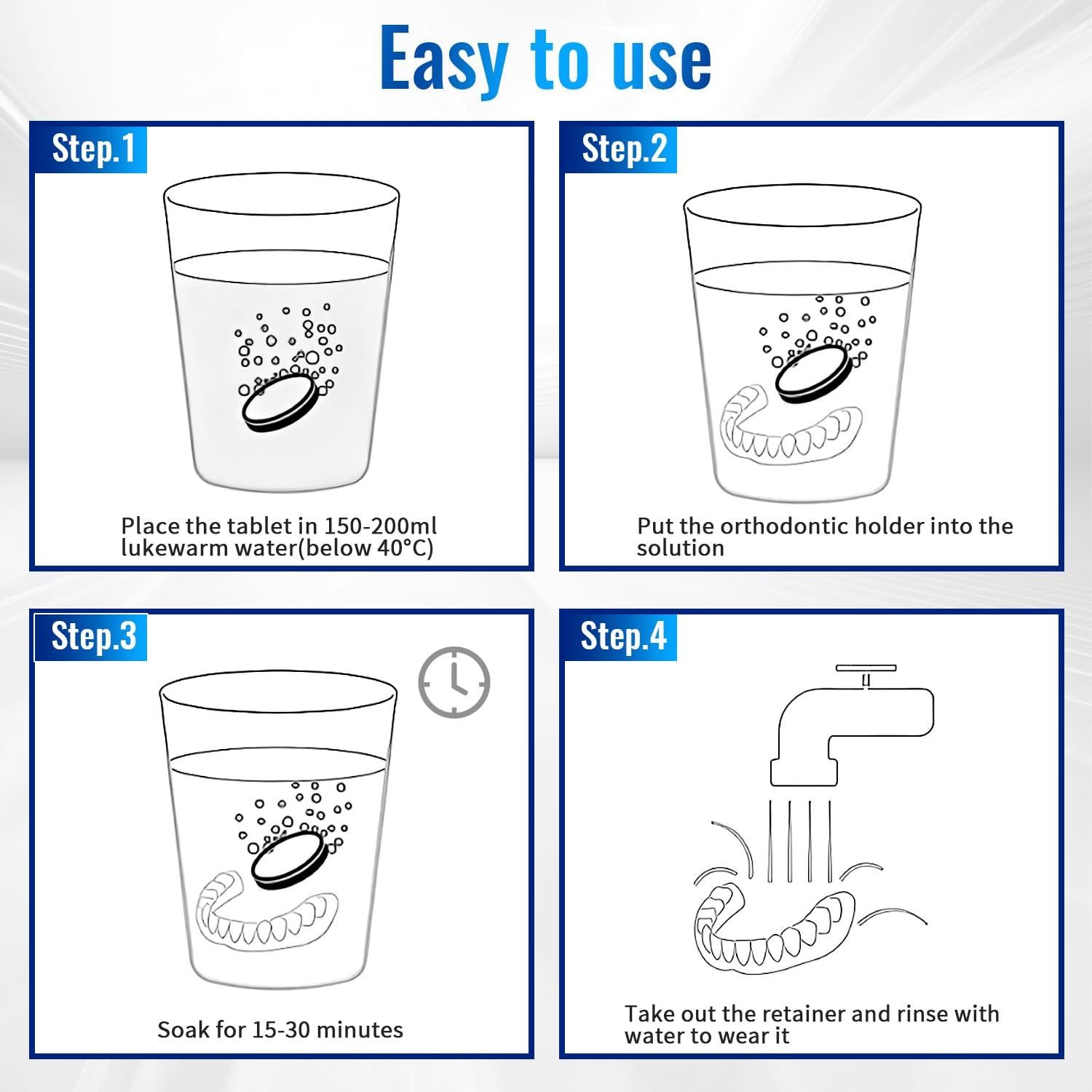 Easy to use

Step.1

Place the tablet in 150-200ml lukewarm water(below 40°C)

Step.2

Put the orthodontic holder into the solution

Step.3

Soak for 15-30 minutes

Step.4

Take out the retainer and rinse with water to wear it