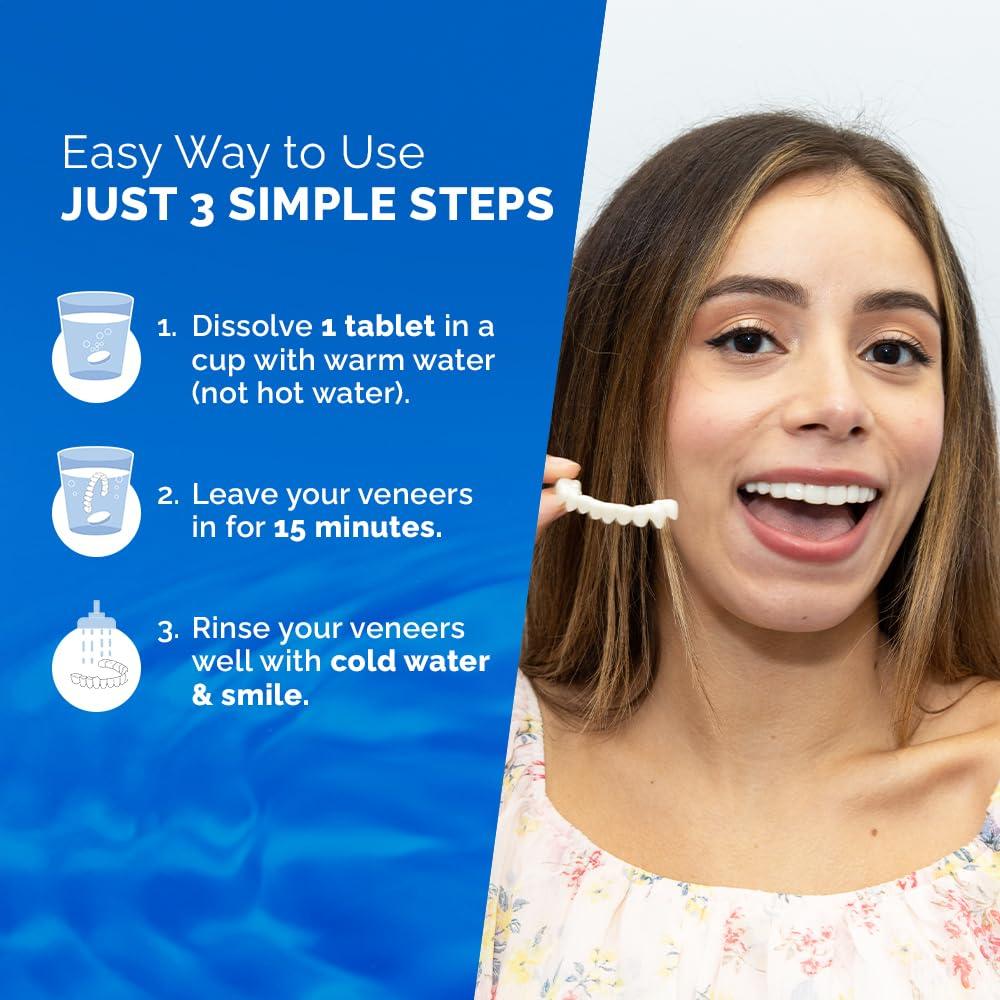 Easy Way to Use
JUST 3 SIMPLE STEPS

1. Dissolve 1 tablet in a cup with warm water (not hot water).

2. Leave your veneers in for 15 minutes.

3. Rinse your veneers well with cold water & smile.