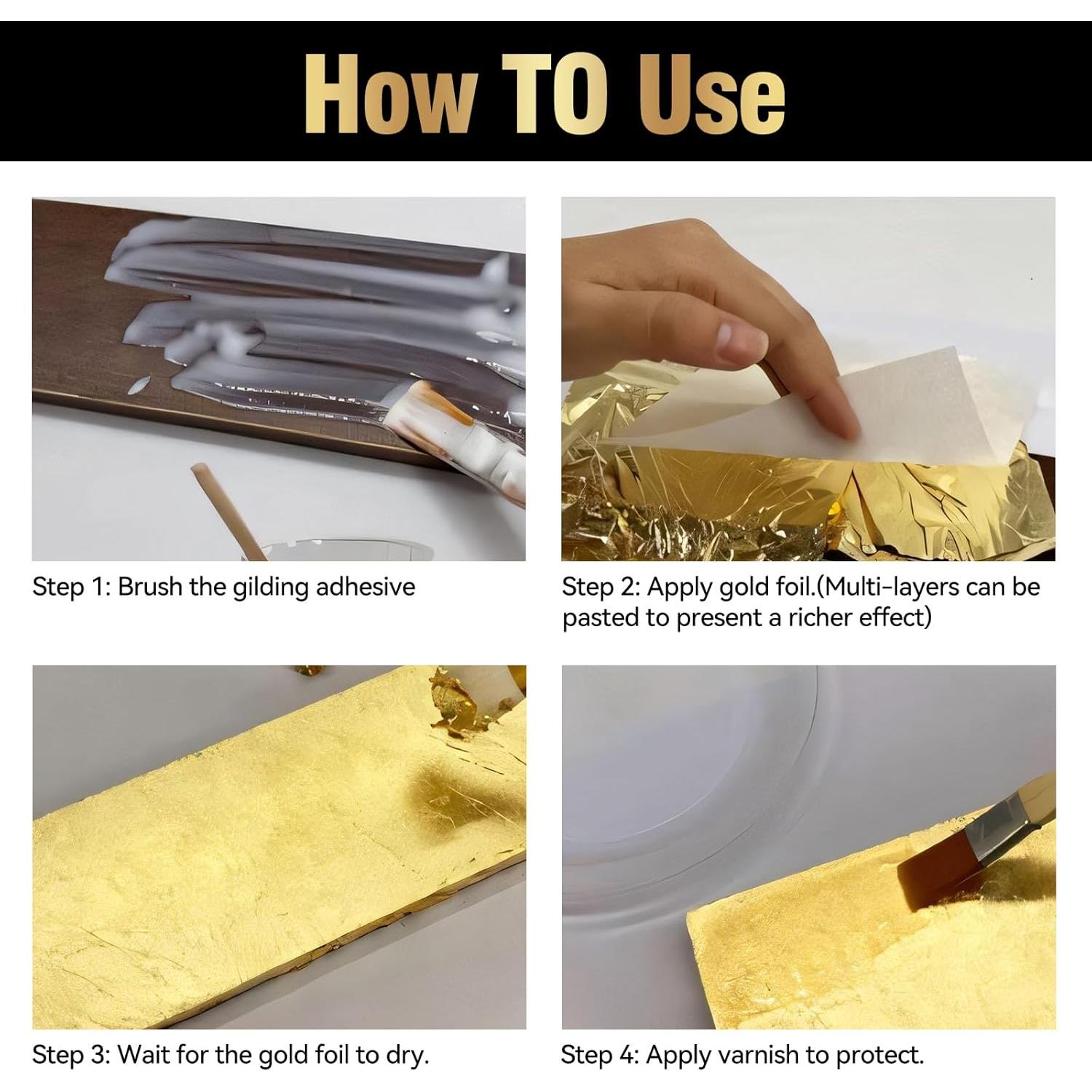 How TO Use

Step 1: Brush the gilding adhesive

Step 2: Apply gold foil.(Multi-layers can be pasted to present a richer effect)

Step 3: Wait for the gold foil to dry.

Step 4: Apply varnish to protect.