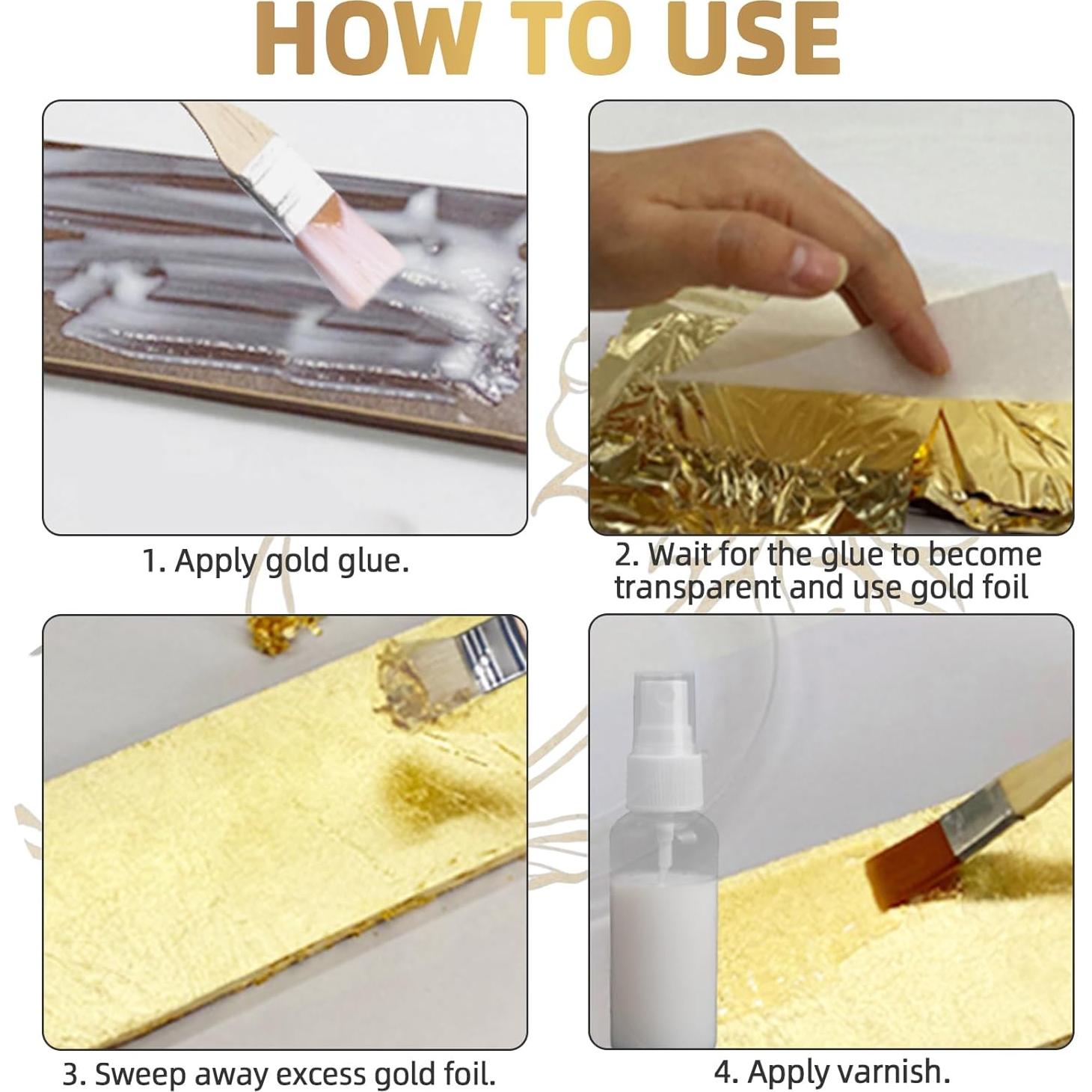 HOW TO USE

1. Apply gold glue.

2. Wait for the glue to become transparent and use gold foil

3. Sweep away excess gold foil.

4. Apply varnish.