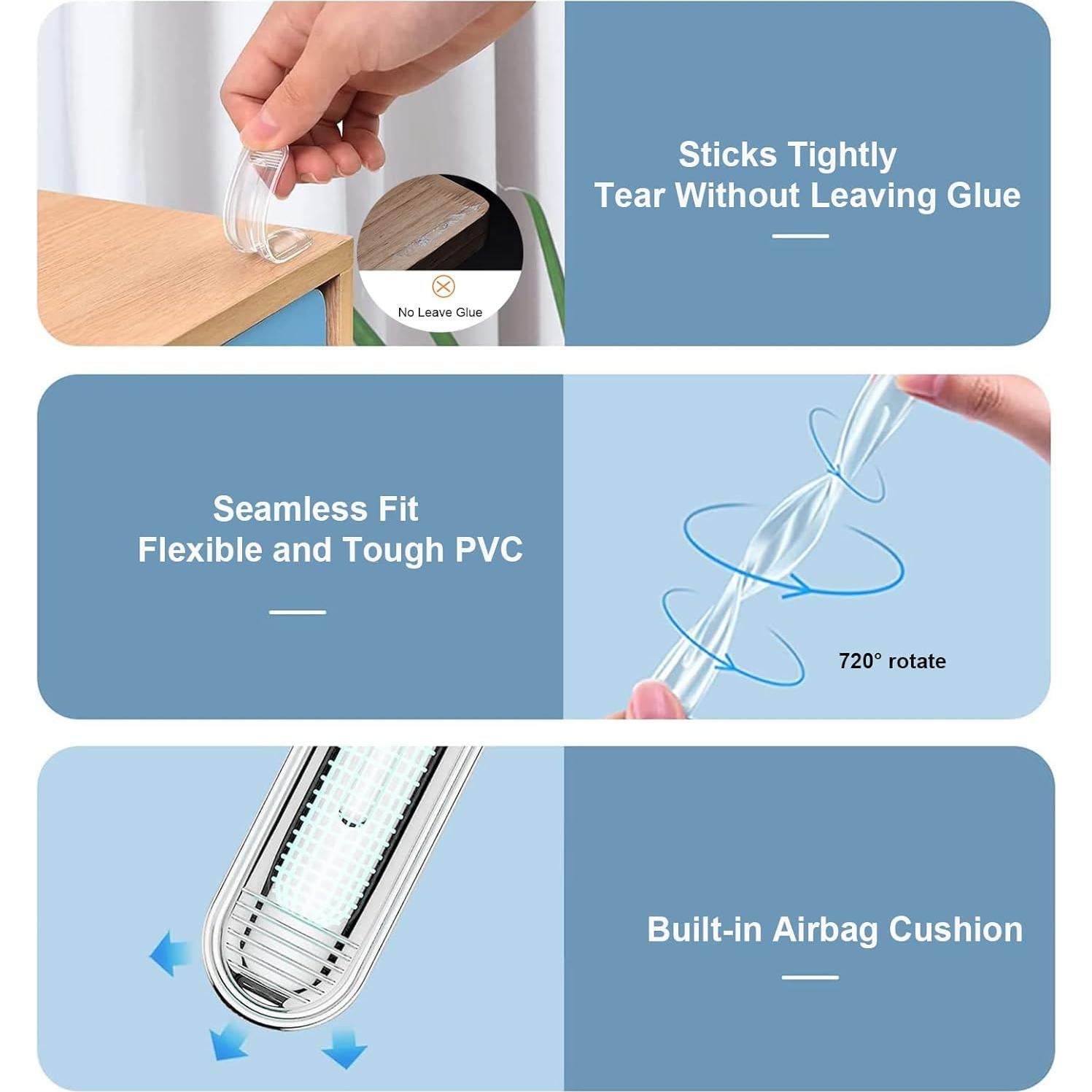 No Leave Glue

Sticks Tightly
Tear Without Leaving Glue

Seamless Fit
Flexible and Tough PVC

720° rotate

Built-in Airbag Cushion