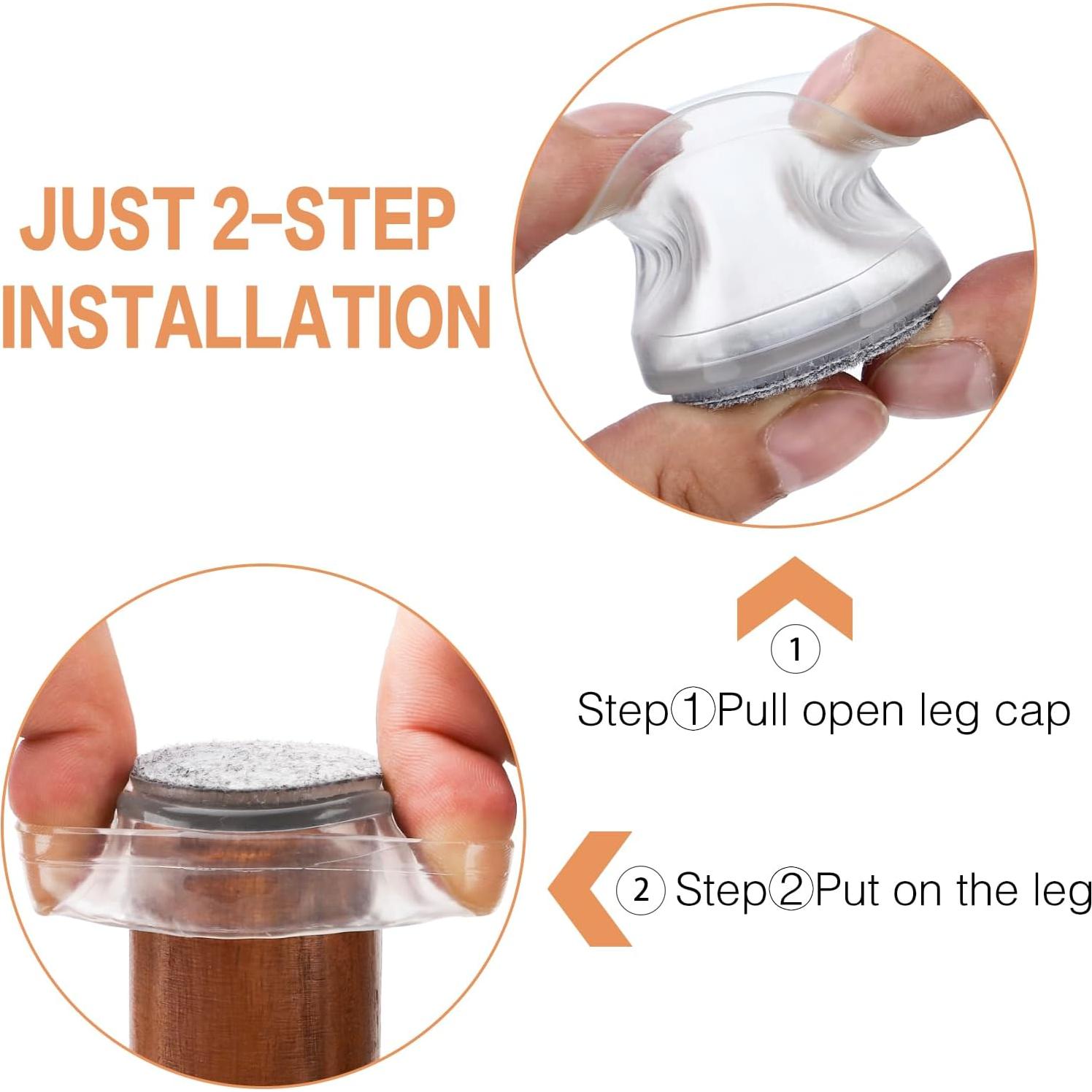 JUST 2-STEP INSTALLATION

①

Step①Pull open leg cap

② Step②Put on the leg