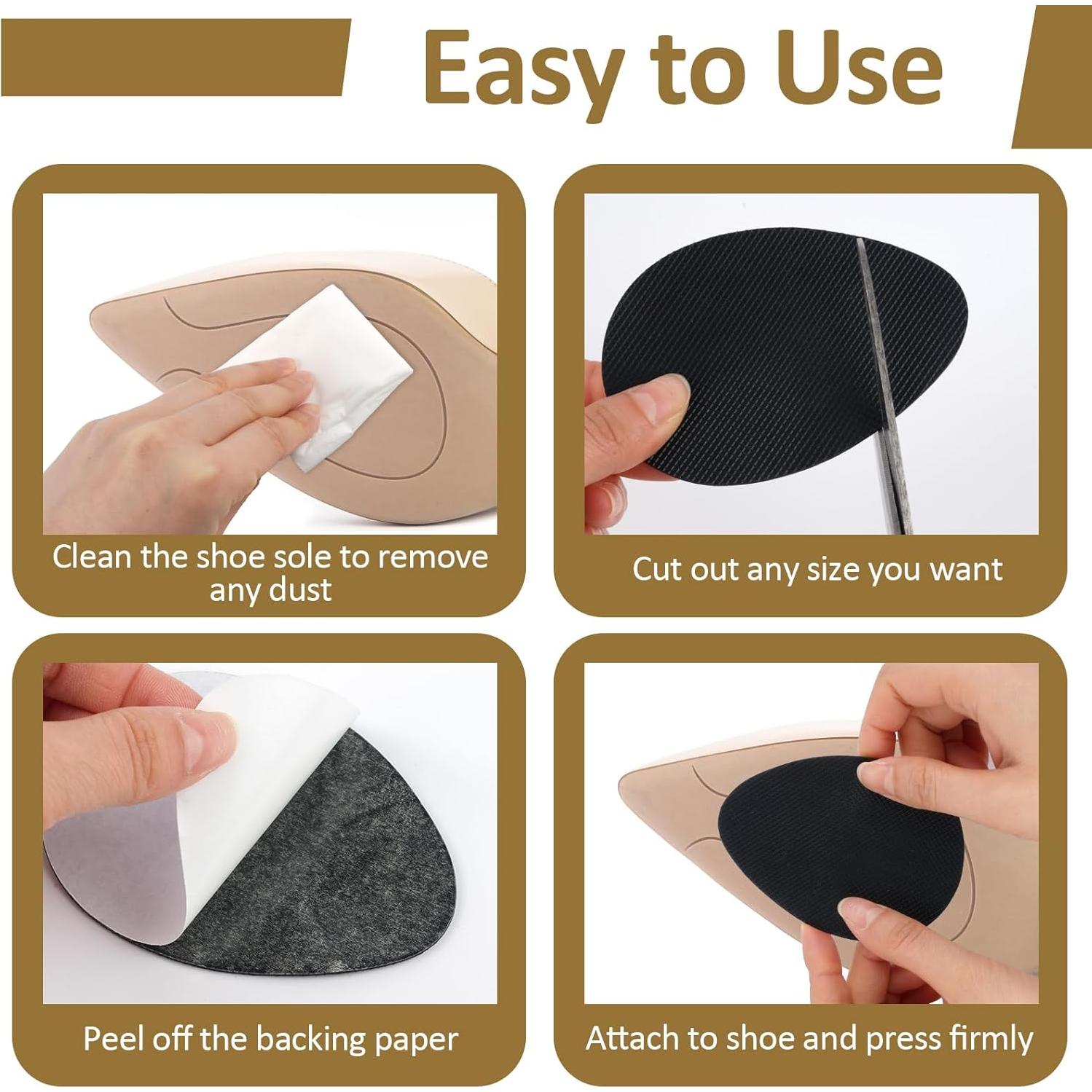 Easy to Use

Clean the shoe sole to remove any dust

Cut out any size you want

Peel off the backing paper

Attach to shoe and press firmly