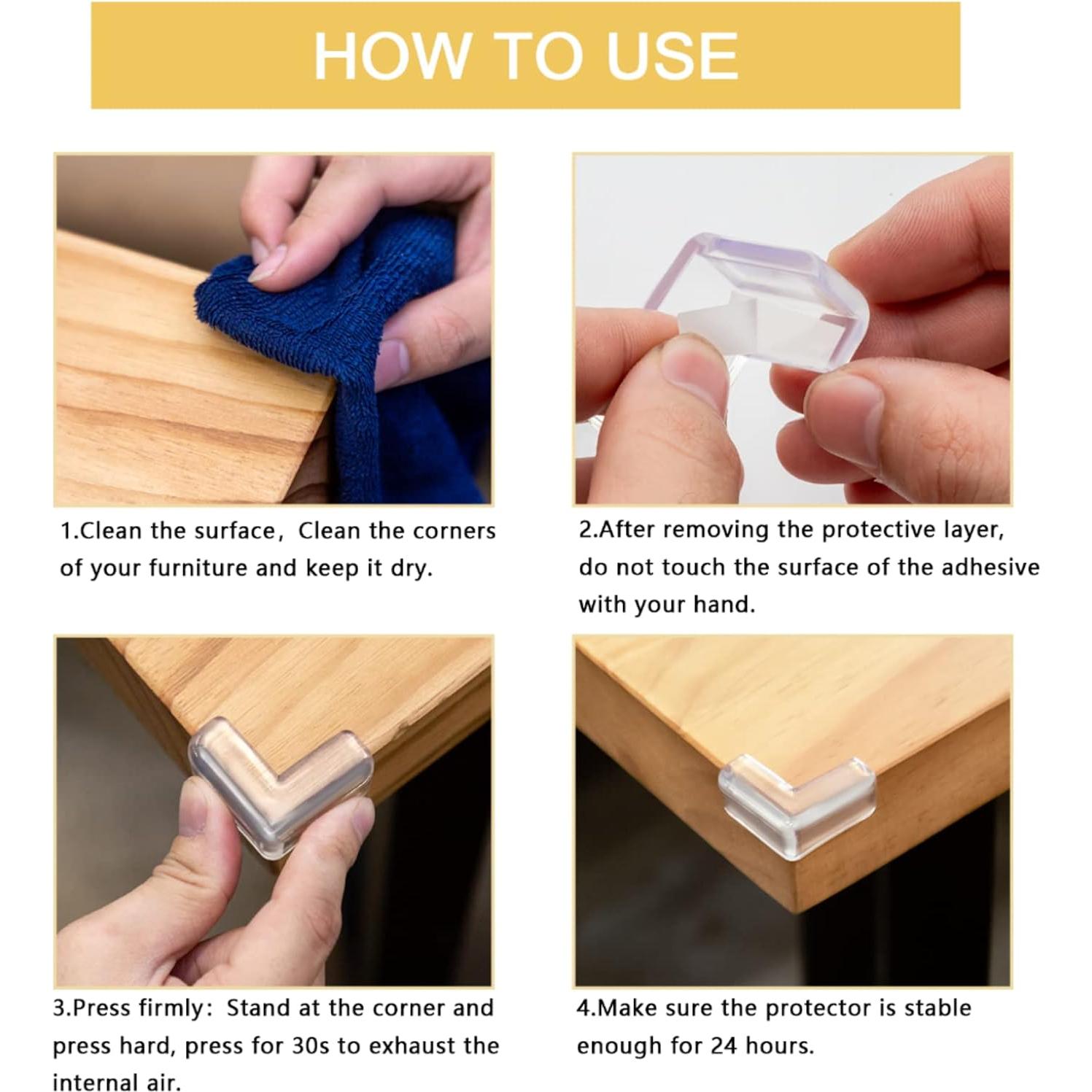 HOW TO USE

1.Clean the surface，Clean the corners of your furniture and keep it dry.

2.After removing the protective layer, do not touch the surface of the adhesive with your hand.

3.Press firmly：Stand at the corner and press hard, press for 30s to exhaust the internal air.

4.Make sure the protector is stable enough for 24 hours.