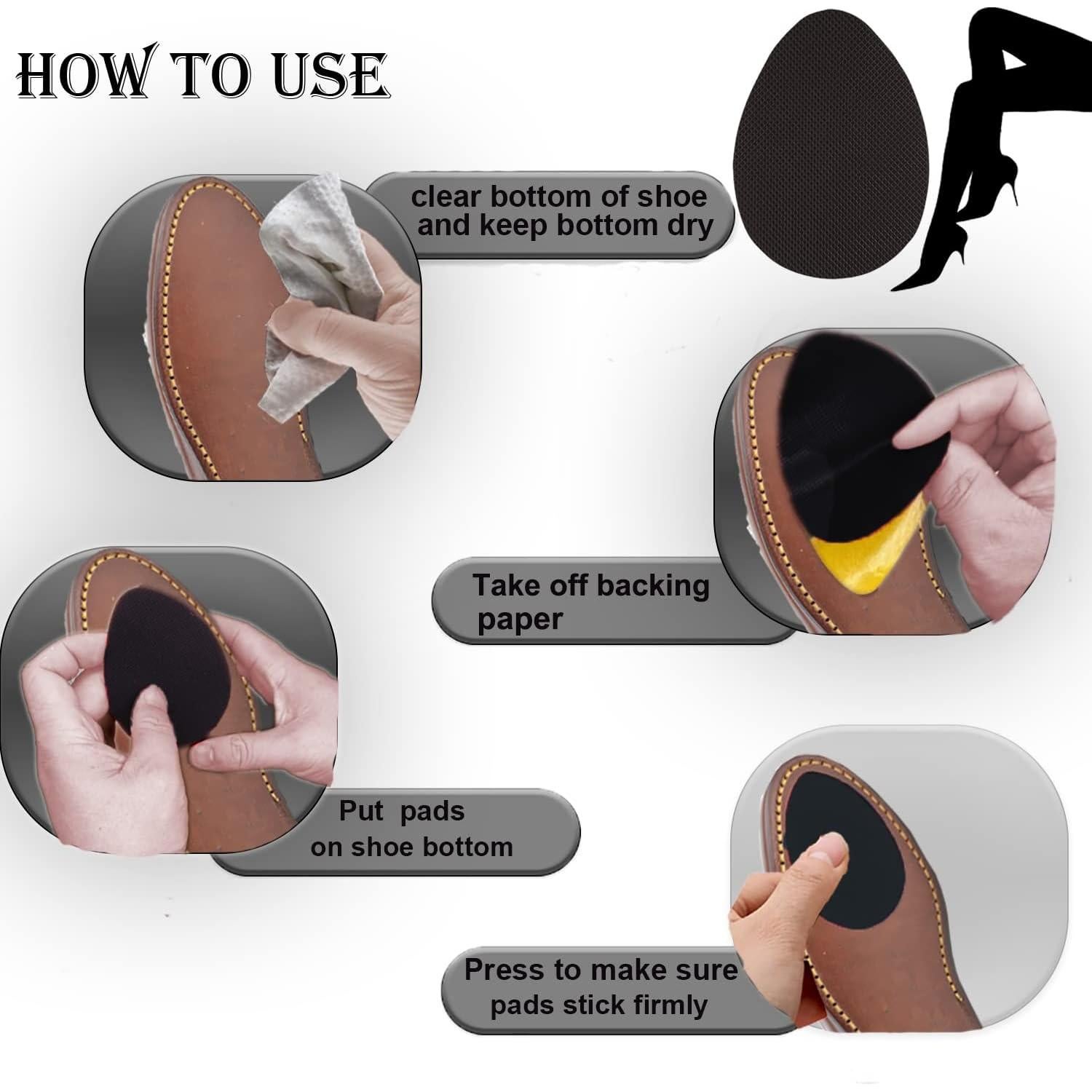 HOW TO USE

clear bottom of shoe and keep bottom dry

Take off backing paper

Put pads on shoe bottom

Press to make sure pads stick firmly