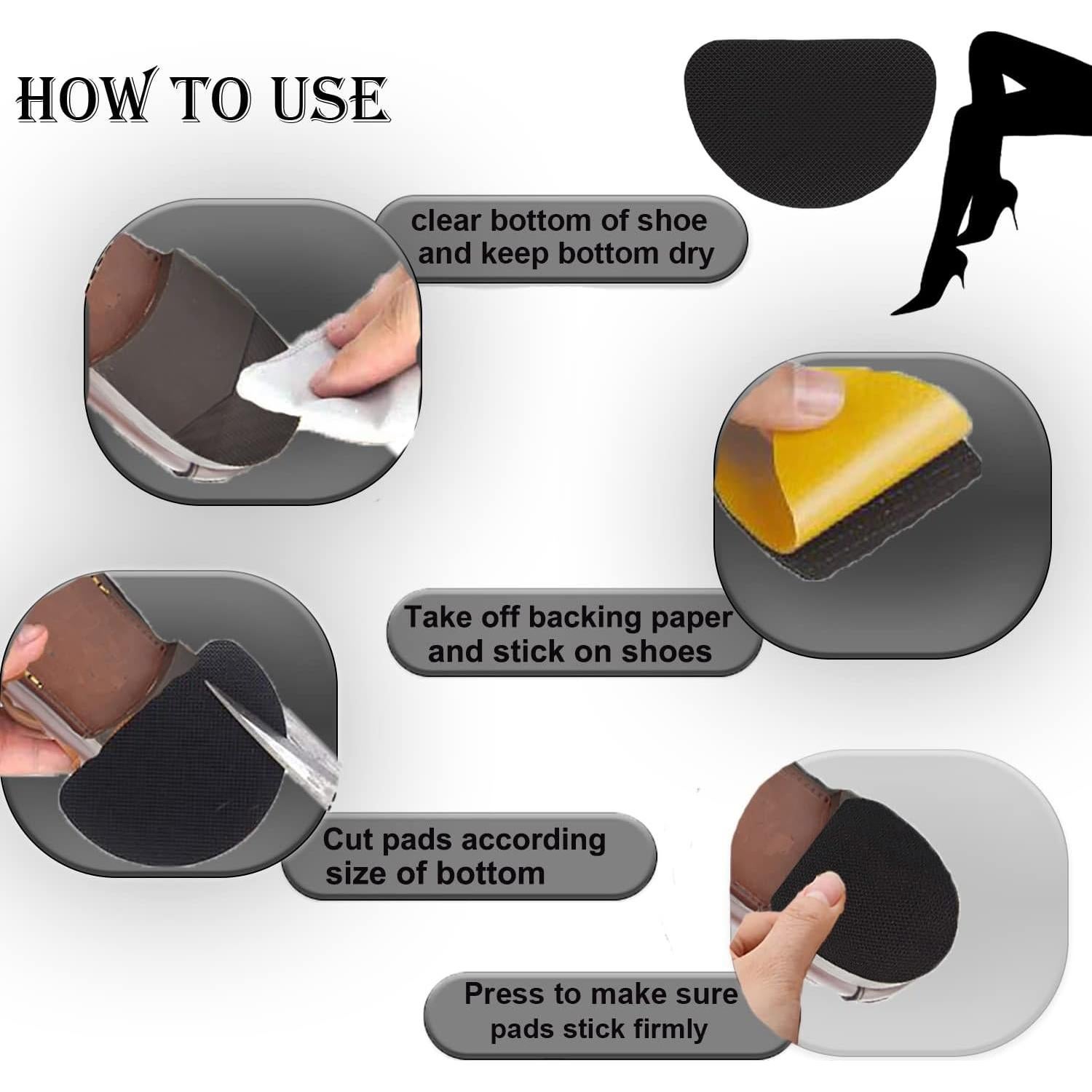 HOW TO USE

clear bottom of shoe and keep bottom dry

Take off backing paper and stick on shoes

Cut pads according size of bottom

Press to make sure pads stick firmly