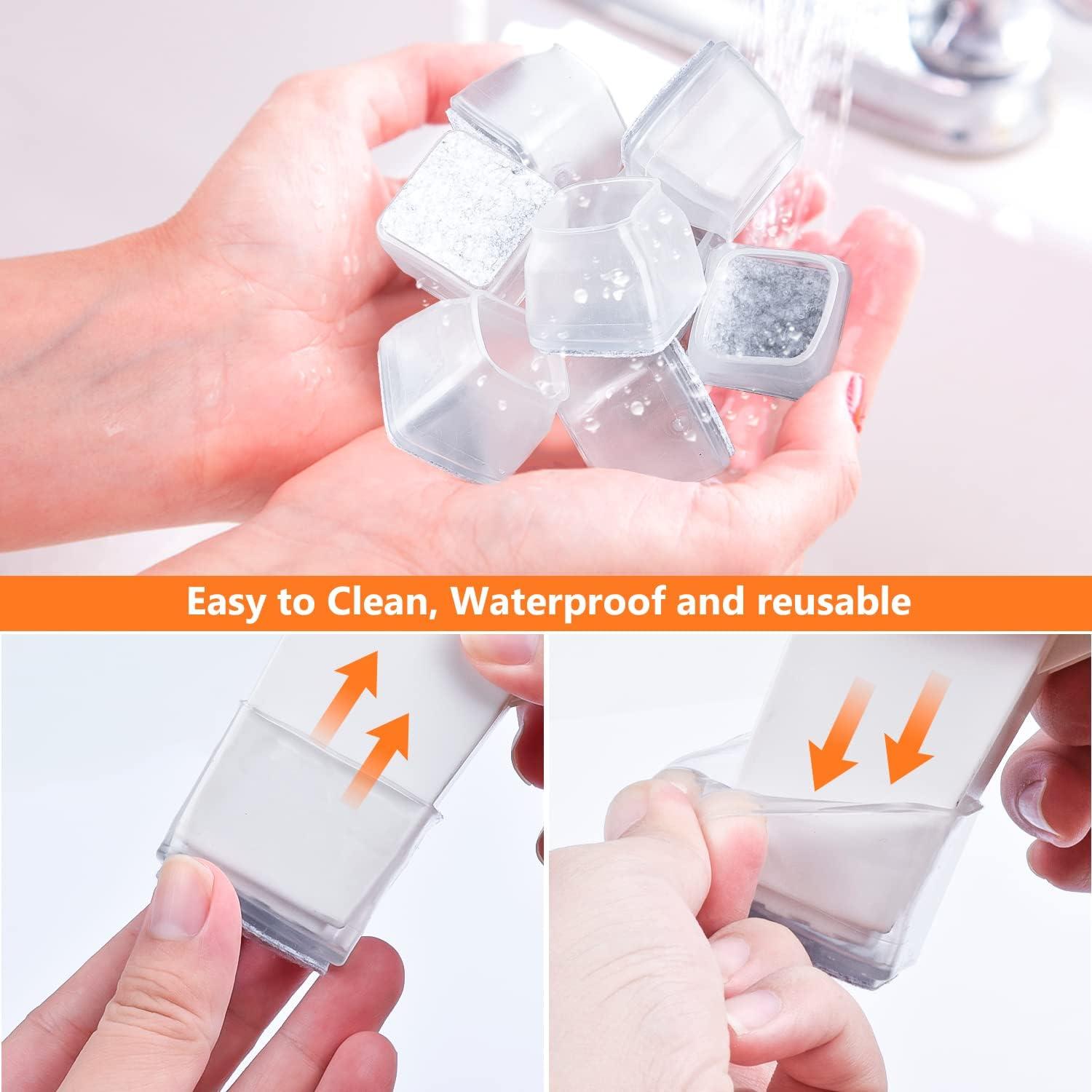 Easy to Clean, Waterproof and reusable