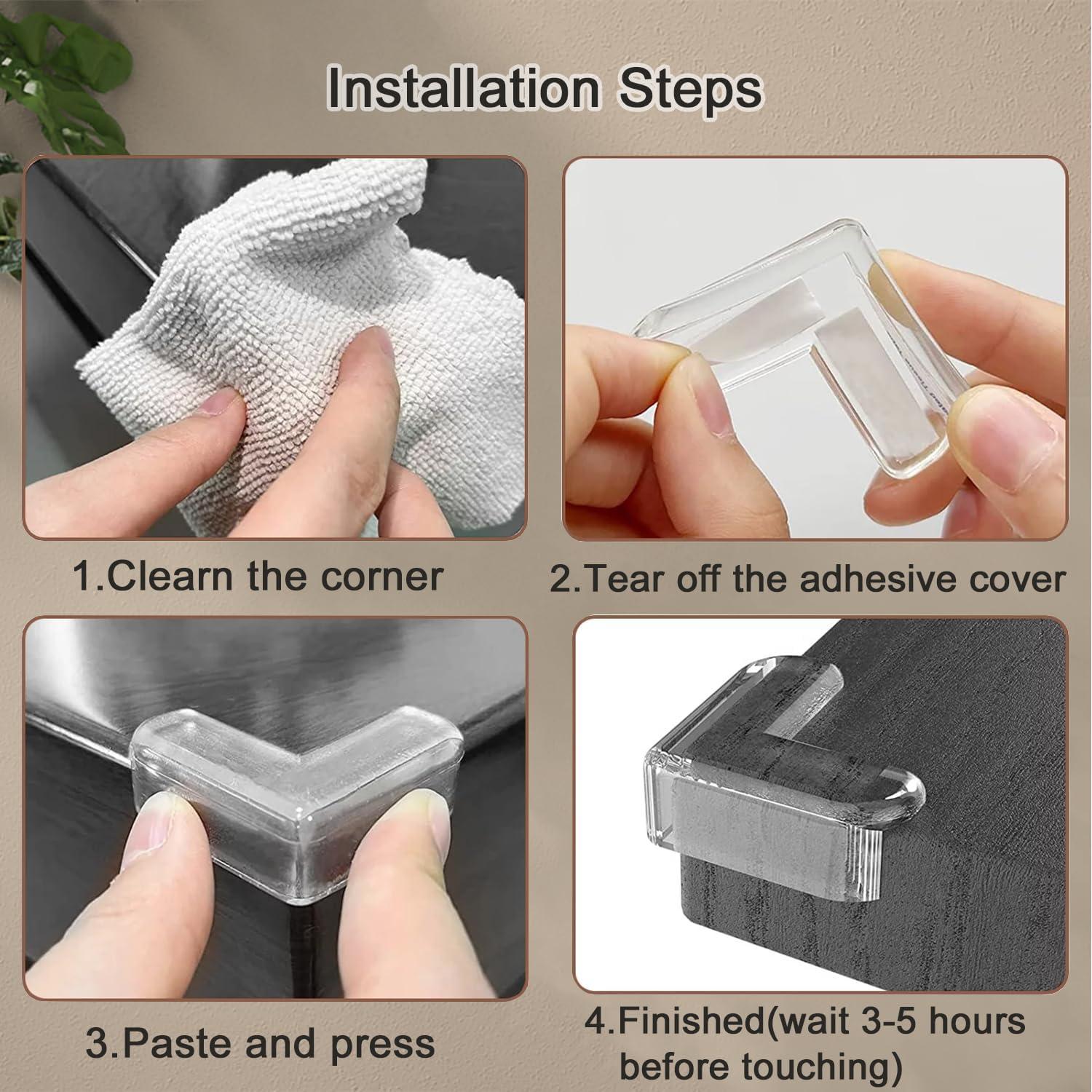 Installation Steps

1.Clearn the corner

2.Tear off the adhesive cover

3.Paste and press

4.Finished(wait 3-5 hours before touching)