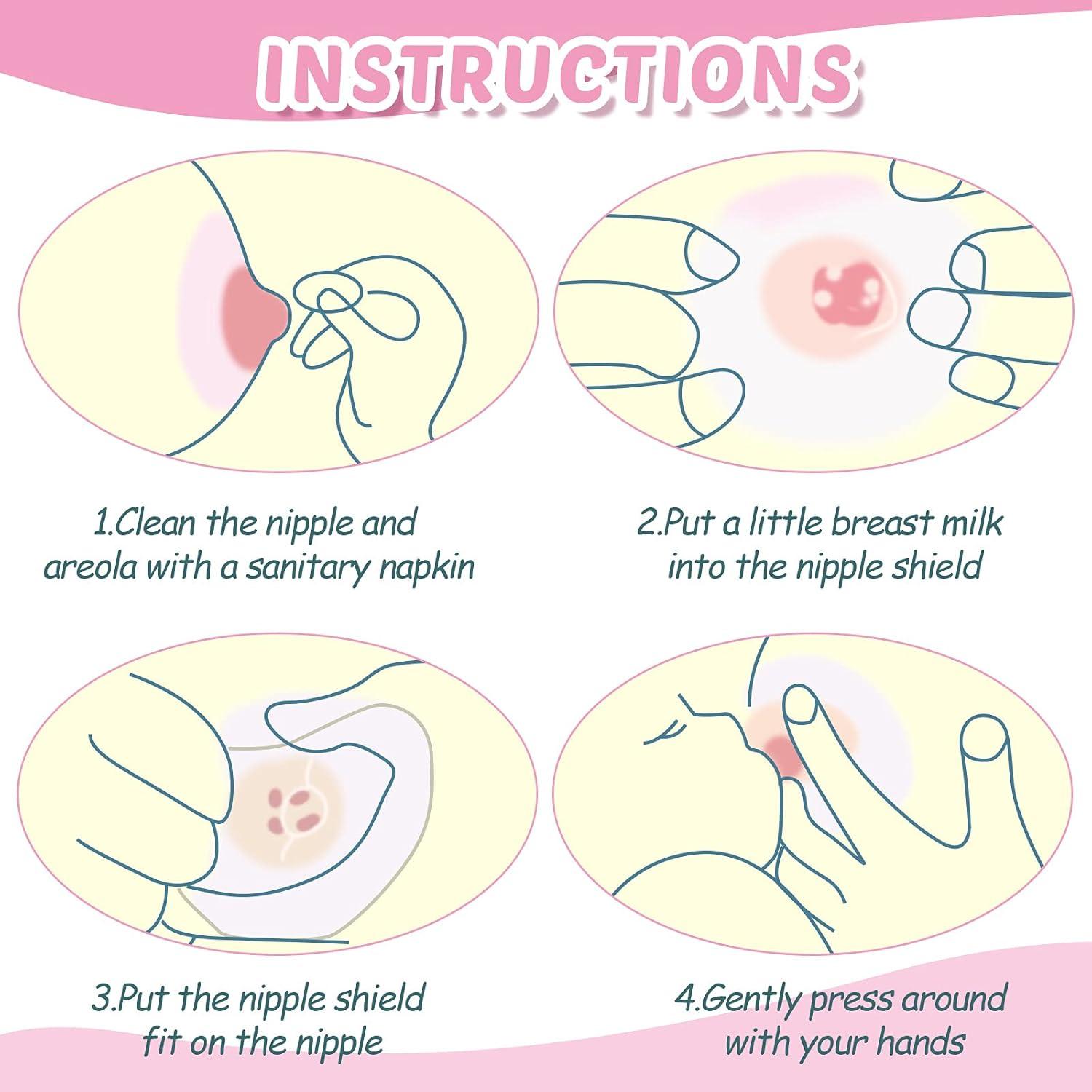 INSTRUCTIONS

1.Clean the nipple and areola with a sanitary napkin

2.Put a little breast milk into the nipple shield

3.Put the nipple shield fit on the nipple

4.Gently press around with your hands