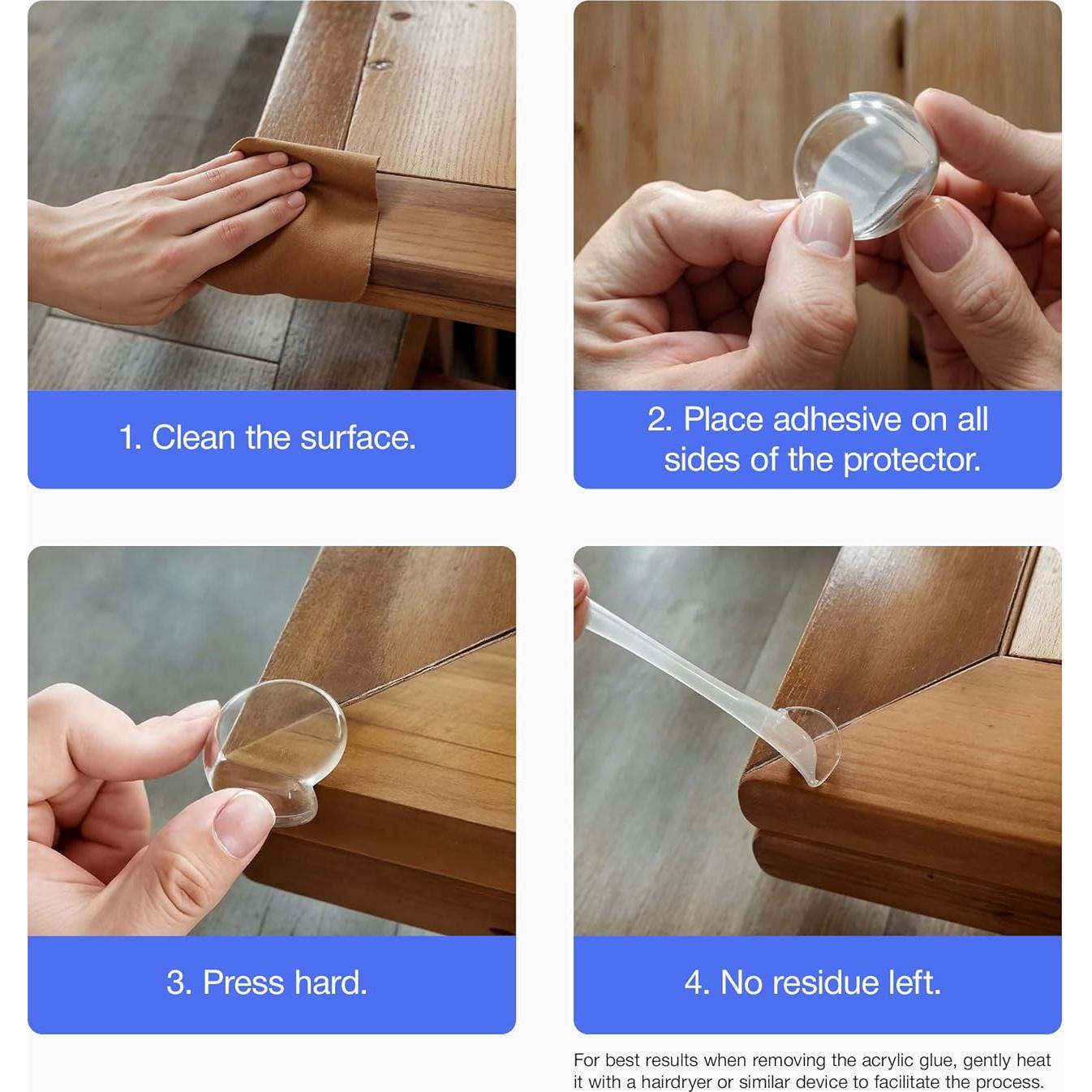 1. Clean the surface.

2. Place adhesive on all sides of the protector.

3. Press hard.

4. No residue left.

For best results when removing the acrylic glue, gently heat it with a hairdryer or similar device to facilitate the process.