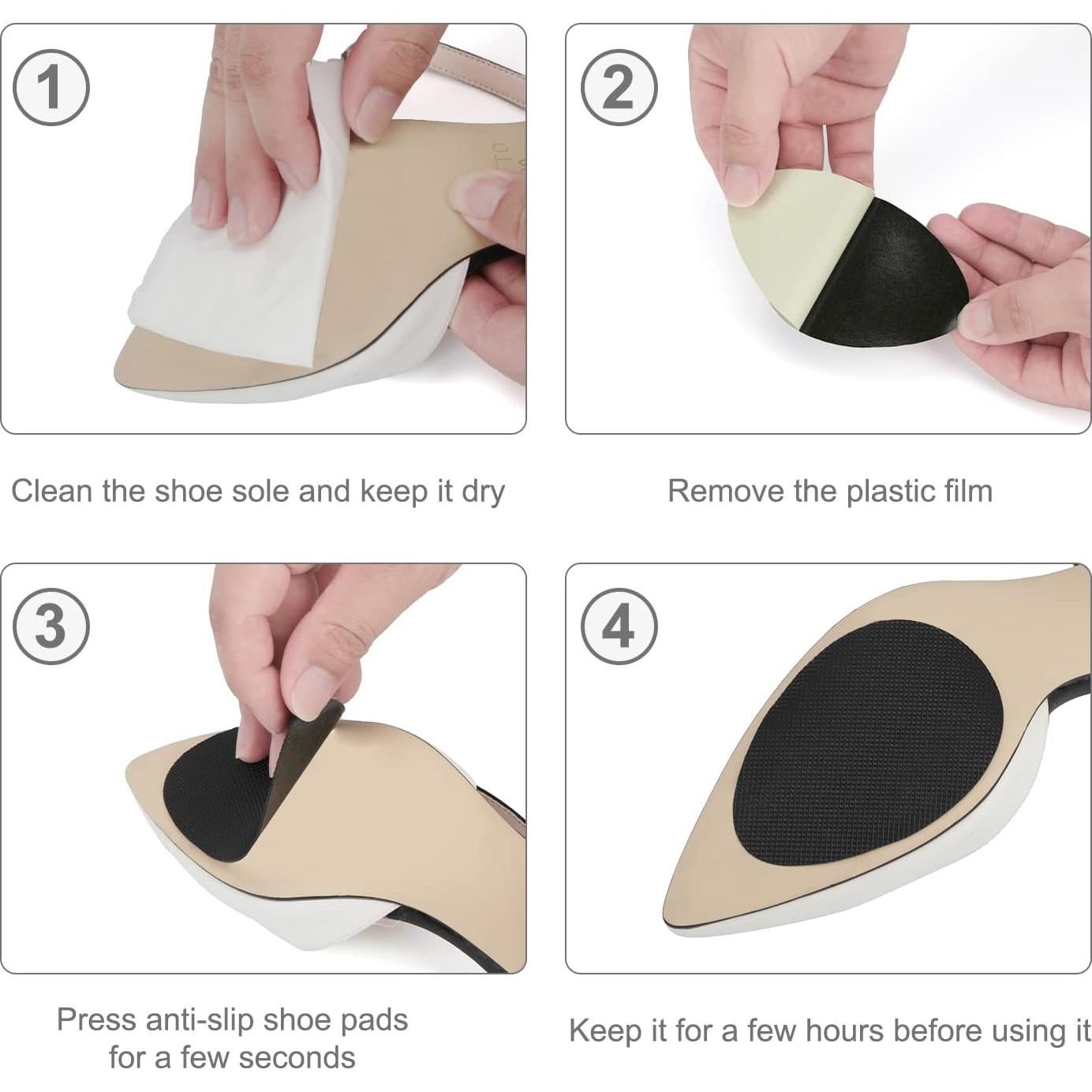 1

Clean the shoe sole and keep it dry

2

Remove the plastic film

3

Press anti-slip shoe pads for a few seconds

4

Keep it for a few hours before using it