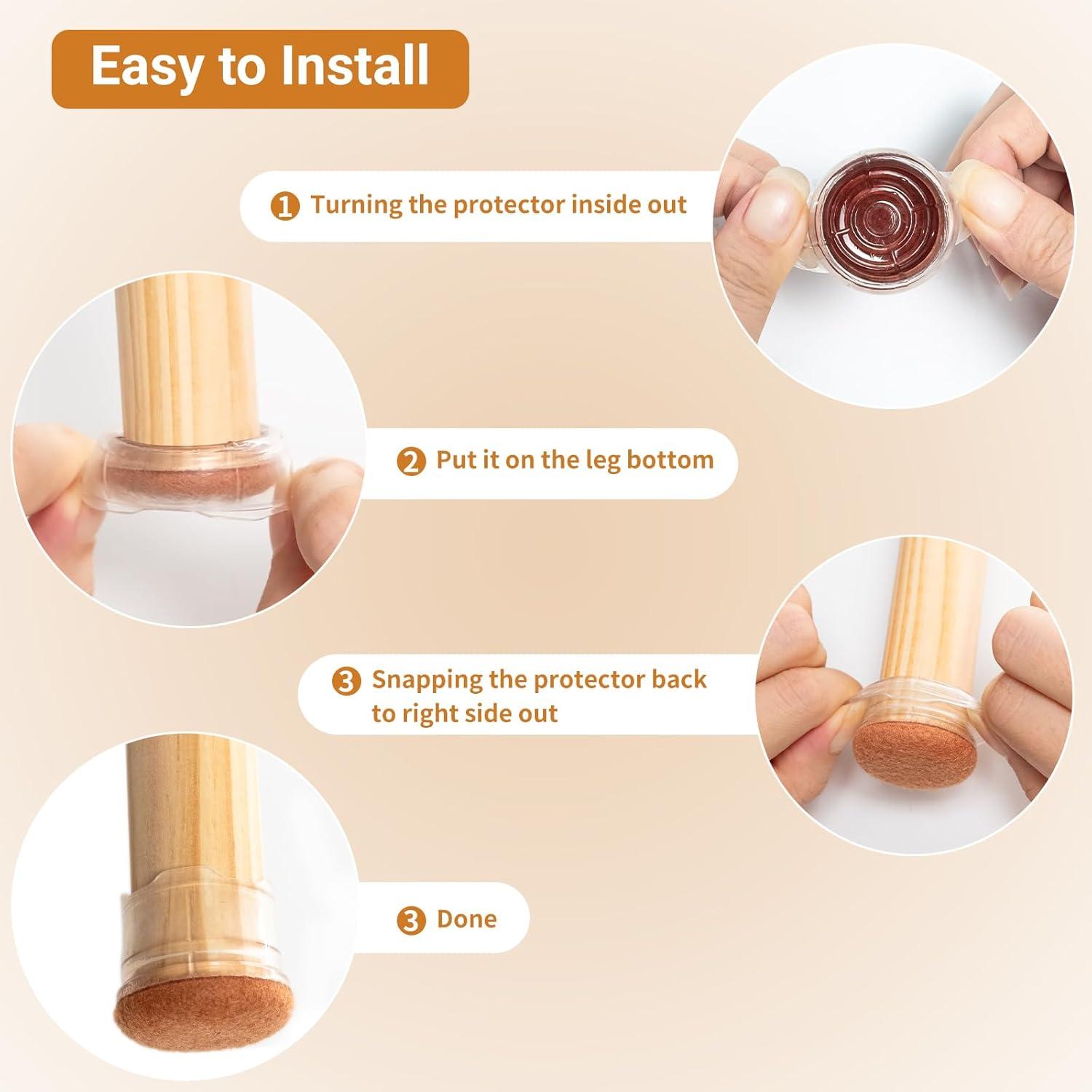 Easy to Install

1 Turning the protector inside out

2 Put it on the leg bottom

3 Snapping the protector back to right side out

3 Done