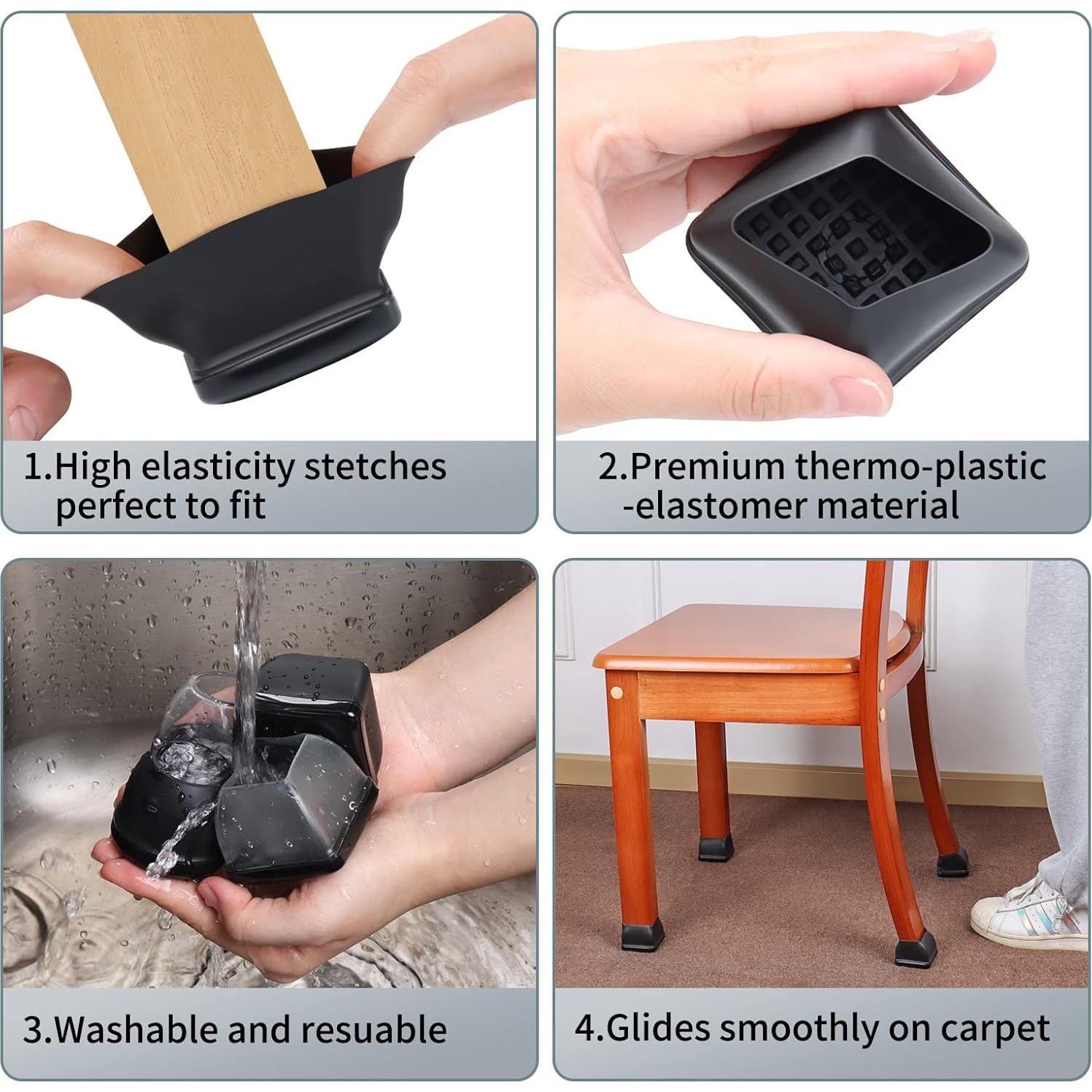 1.High elasticity stetches perfect to fit

2.Premium thermo-plastic -elastomer material

3.Washable and resuable

4.Glides smoothly on carpet