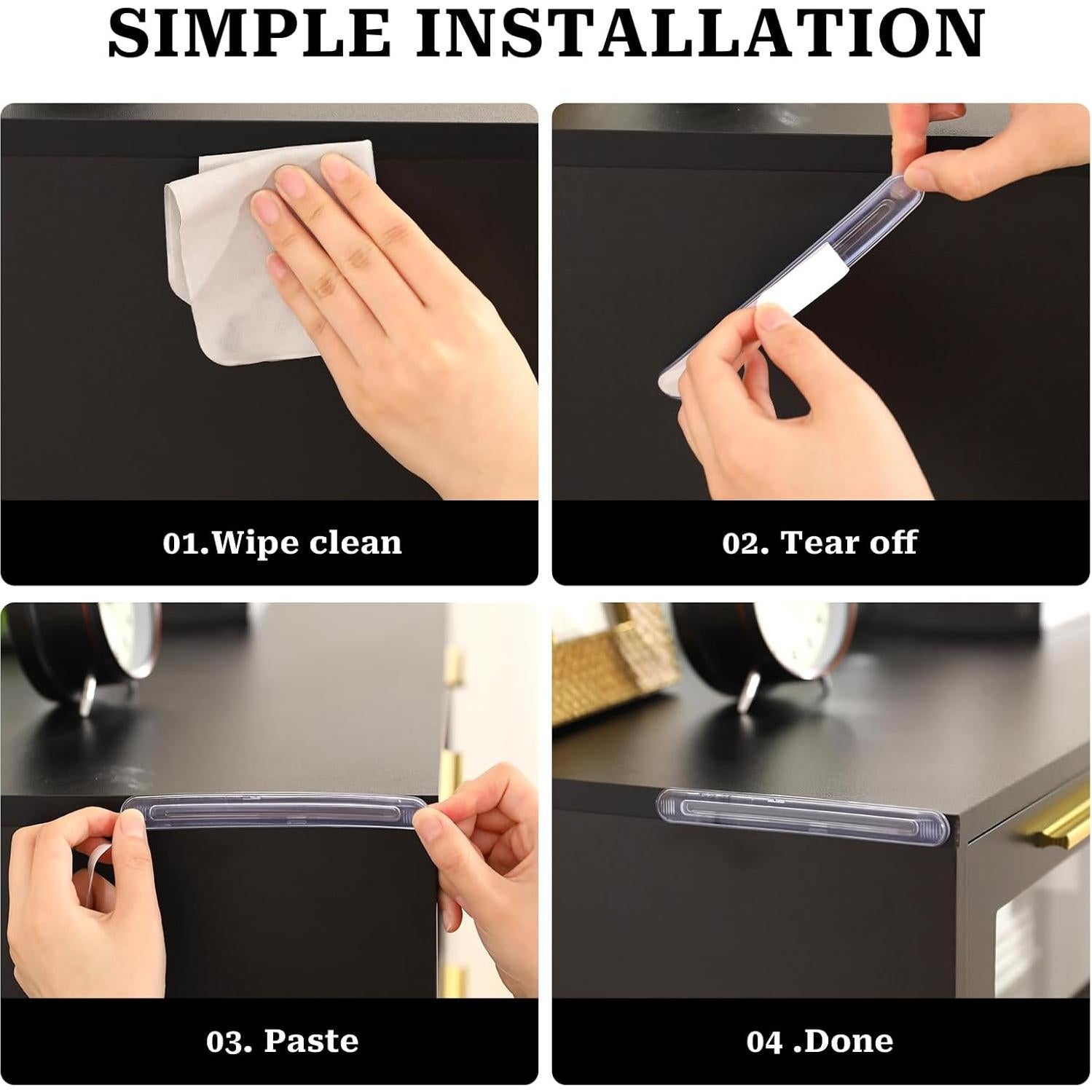 SIMPLE INSTALLATION

01.Wipe clean

02. Tear off

03. Paste

04 .Done