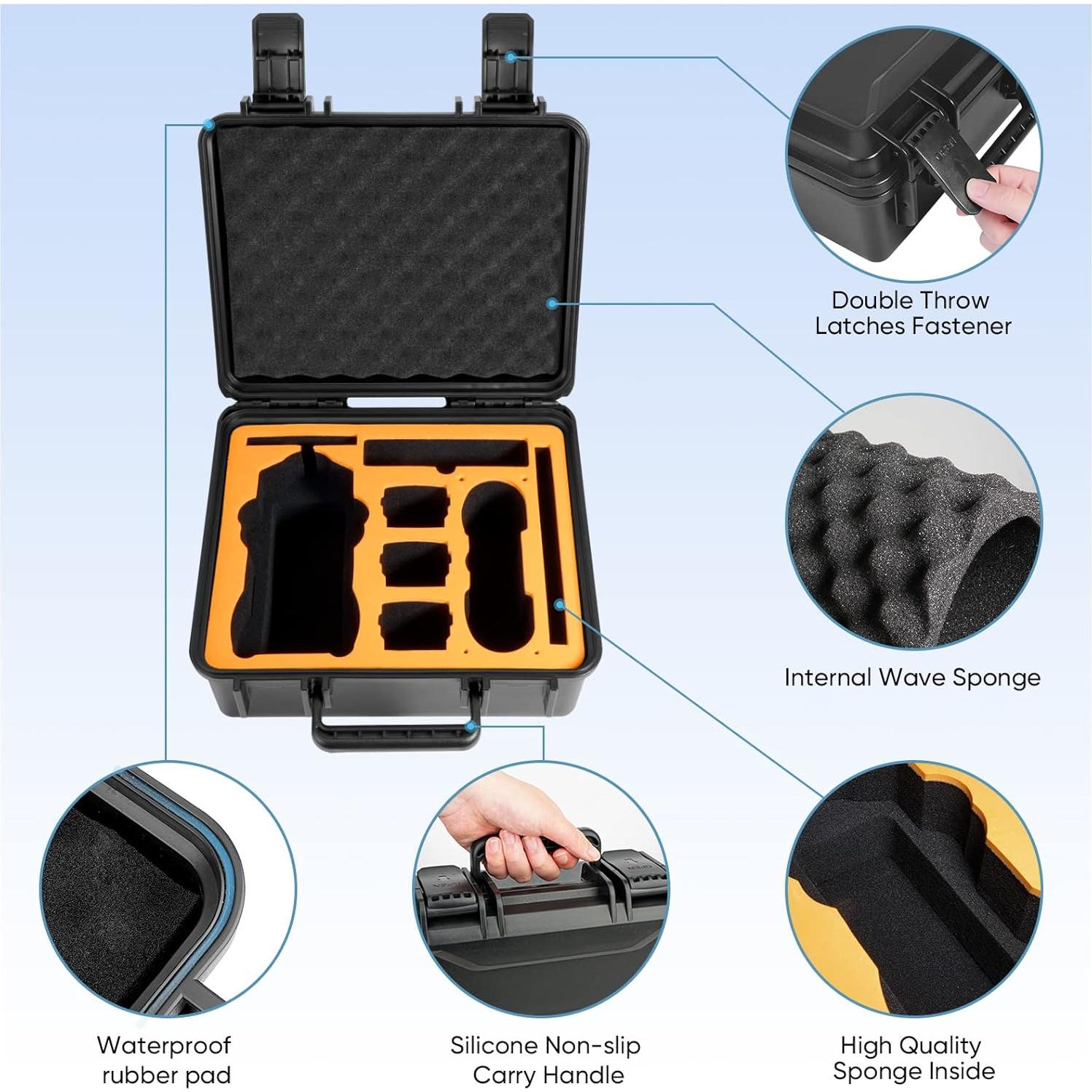 Double Throw Latches Fastener

Internal Wave Sponge

Waterproof rubber pad

Silicone Non-slip Carry Handle

High Quality Sponge Inside