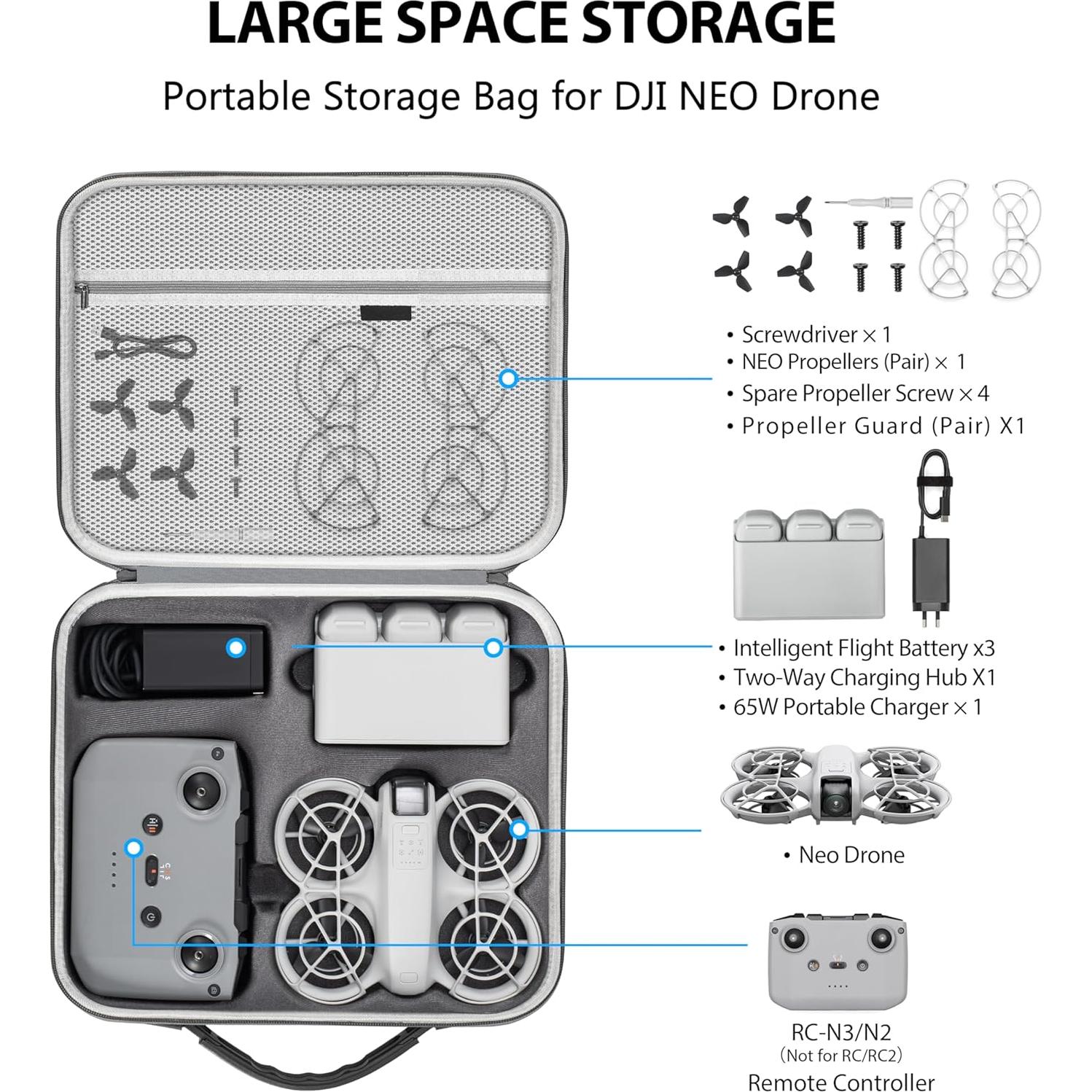 LARGE SPACE STORAGE

Portable Storage Bag for DJI NEO Drone

• Screwdriver × 1
• NEO Propellers (Pair) × 1
• Spare Propeller Screw × 4
• Propeller Guard (Pair) X1

• Intelligent Flight Battery x3
• Two-Way Charging Hub X1
• 65W Portable Charger × 1

• Neo Drone

RC-N3/N2
(Not for RC/RC2)
Remote Controller