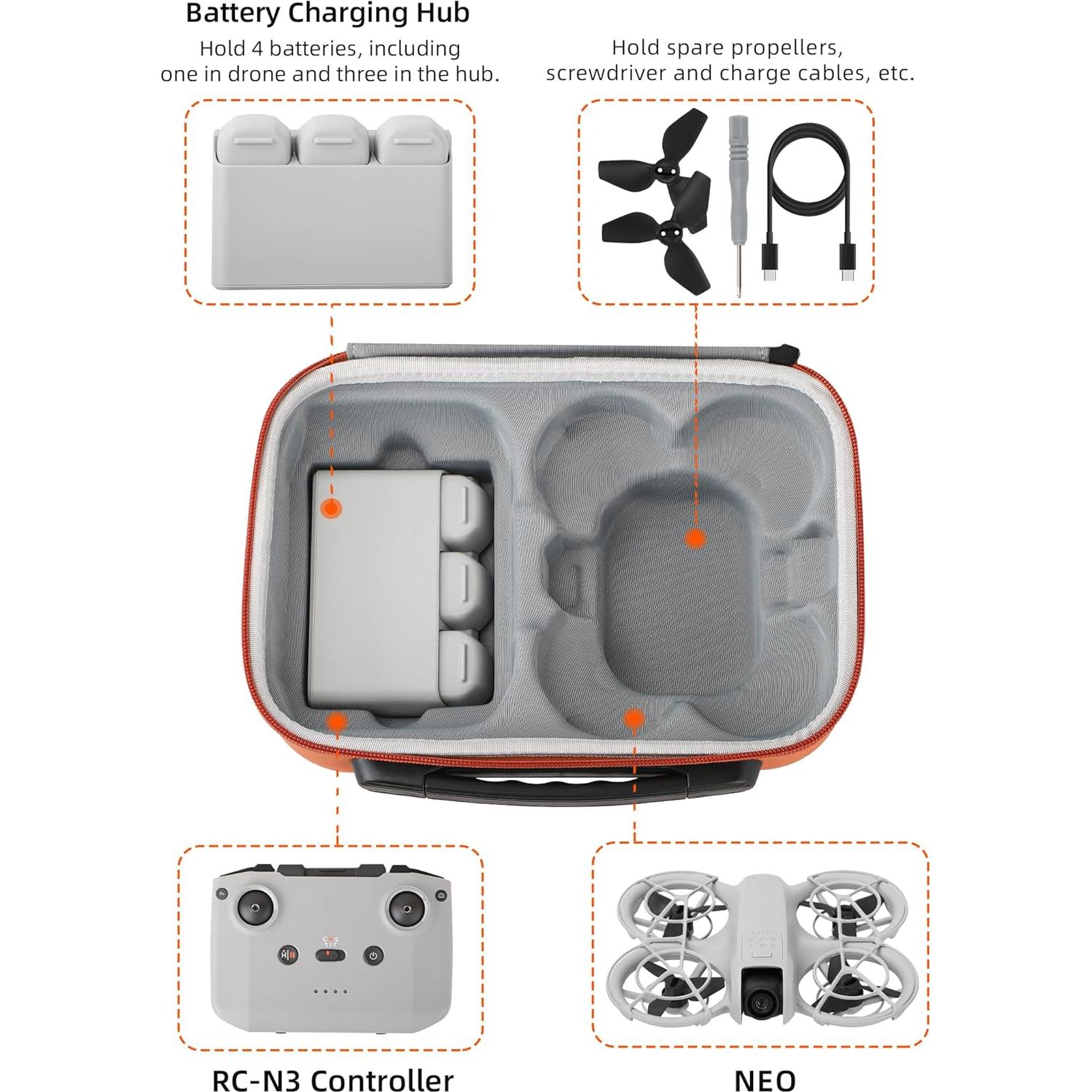 Battery Charging Hub

Hold 4 batteries, including one in drone and three in the hub.

Hold spare propellers, screwdriver and charge cables, etc.

RC-N3 Controller

NEO