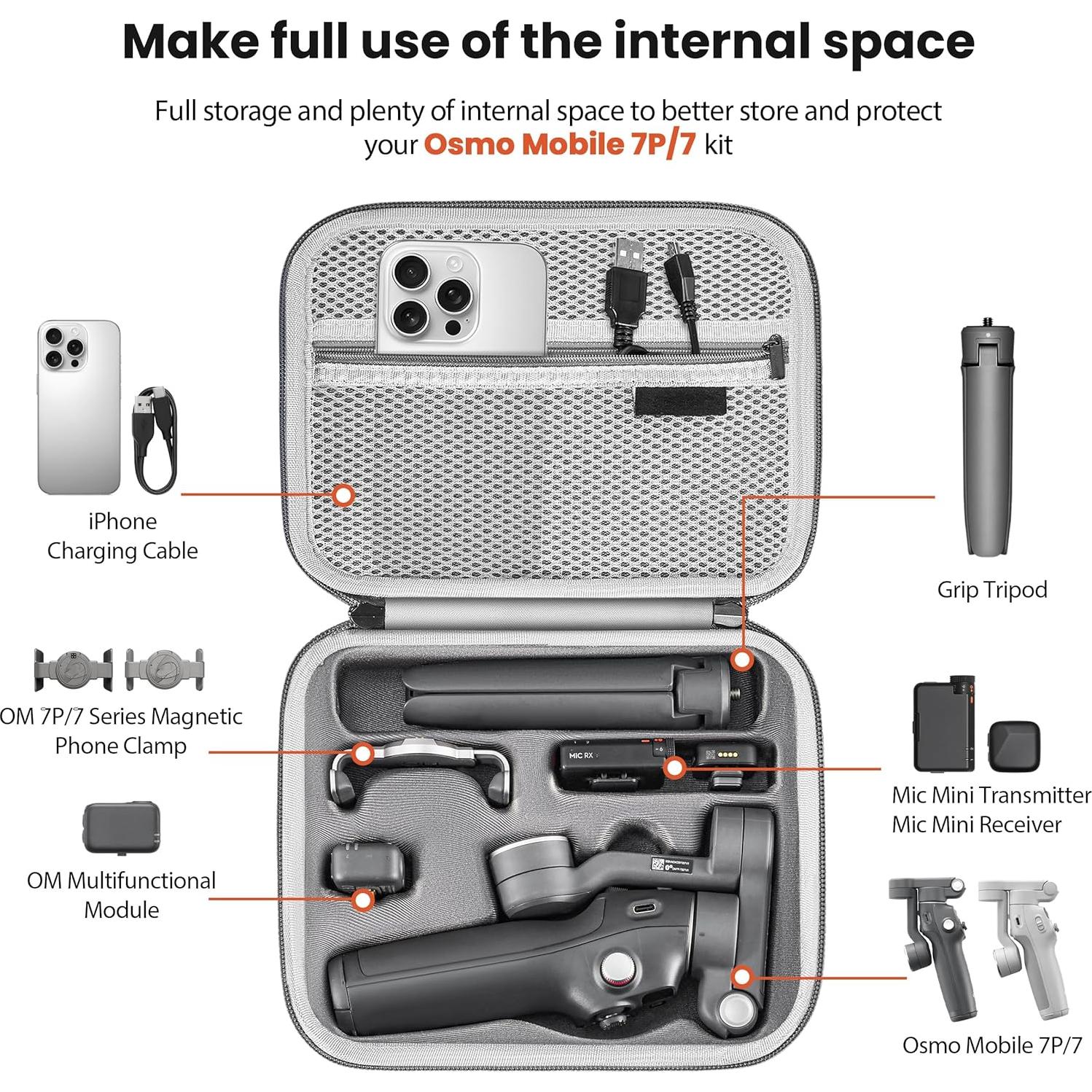 Make full use of the internal space

Full storage and plenty of internal space to better store and protect your Osmo Mobile 7P/7 kit

iPhone
Charging Cable

Grip Tripod

OM 7P/7 Series Magnetic
Phone Clamp

MIC RX

Mic Mini Transmitter
Mic Mini Receiver

OM Multifunctional
Module

Osmo Mobile 7P/7