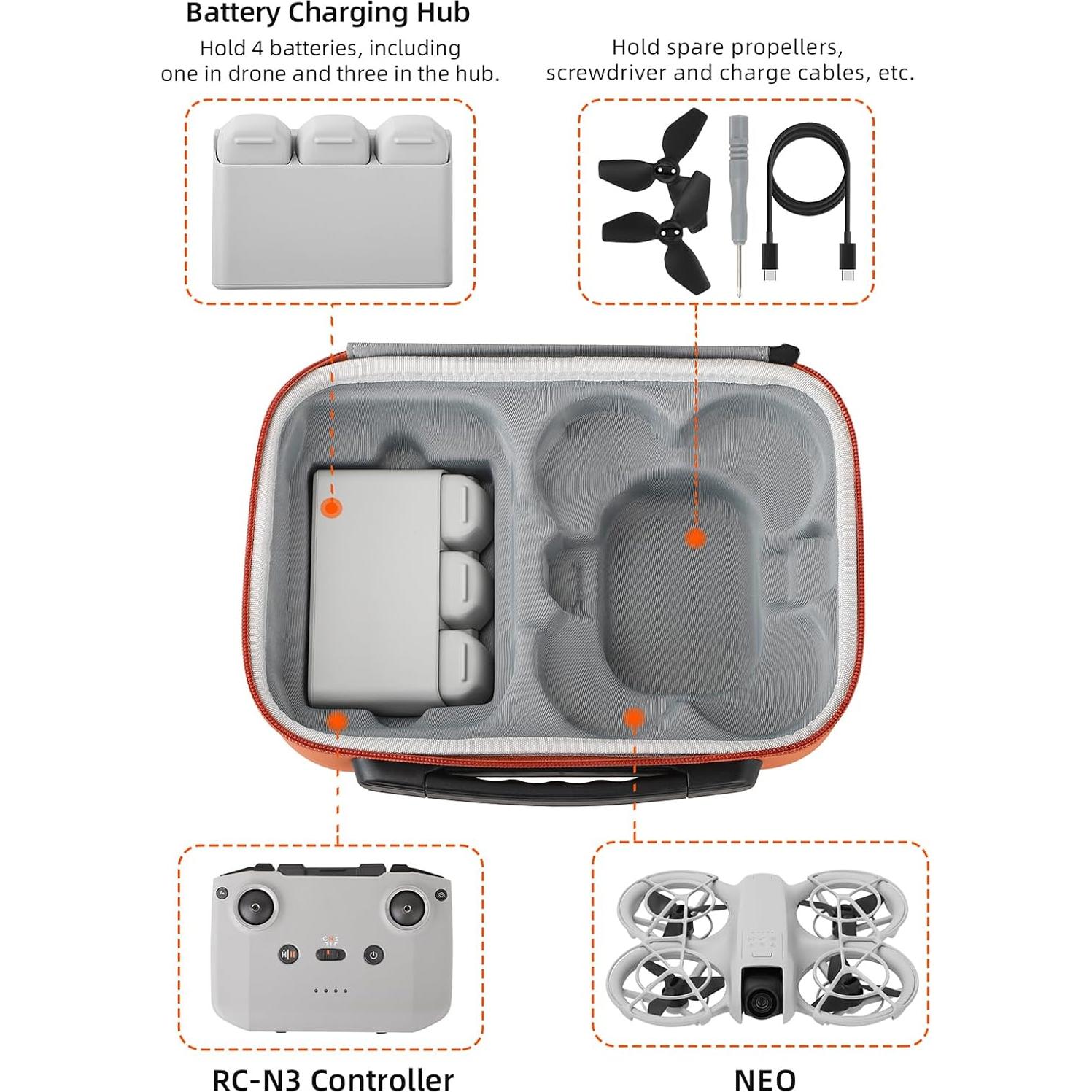 Battery Charging Hub
Hold 4 batteries, including one in drone and three in the hub.

Hold spare propellers, screwdriver and charge cables, etc.

RC-N3 Controller

NEO