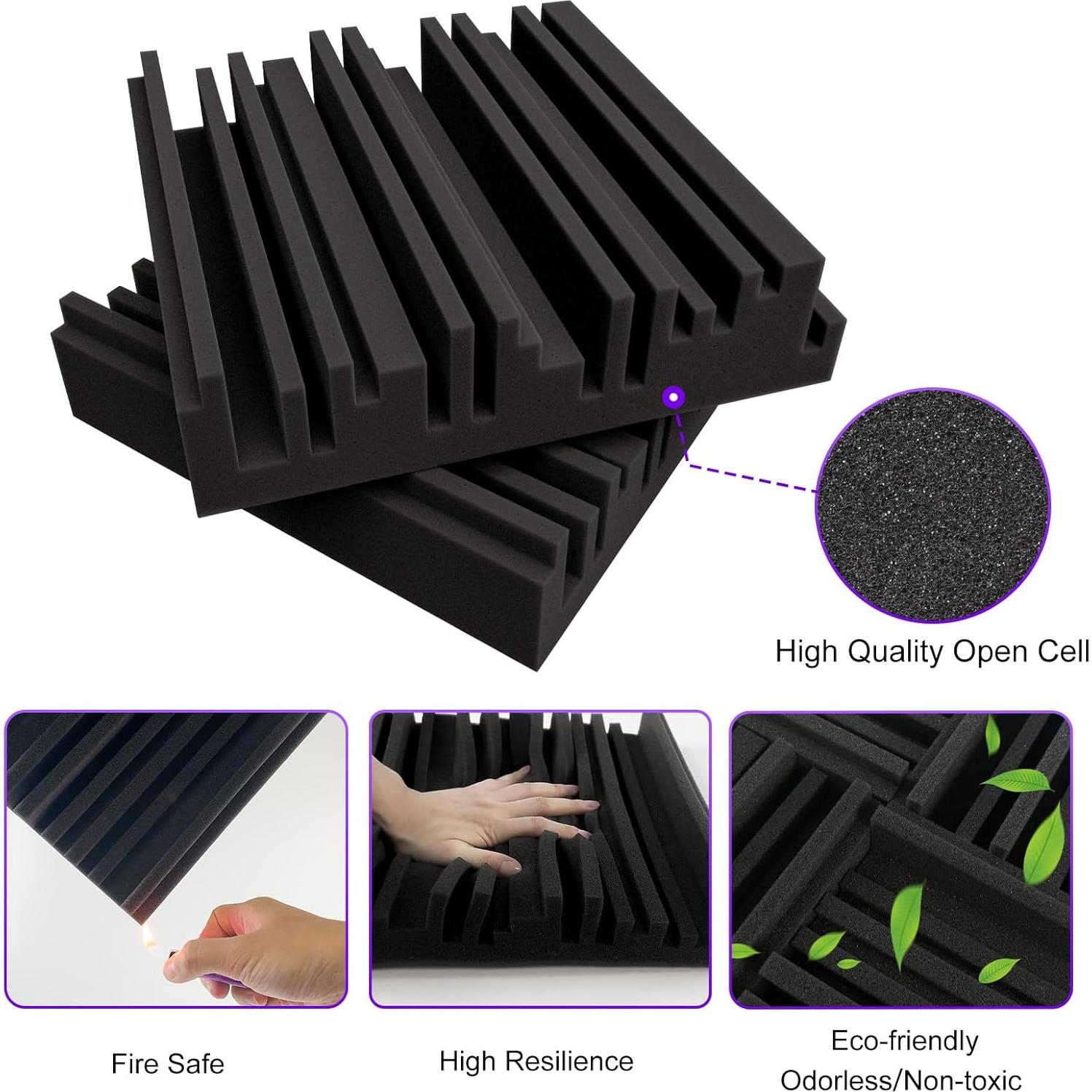 High Quality Open Cell

Fire Safe

High Resilience

Eco-friendly
Odorless/Non-toxic