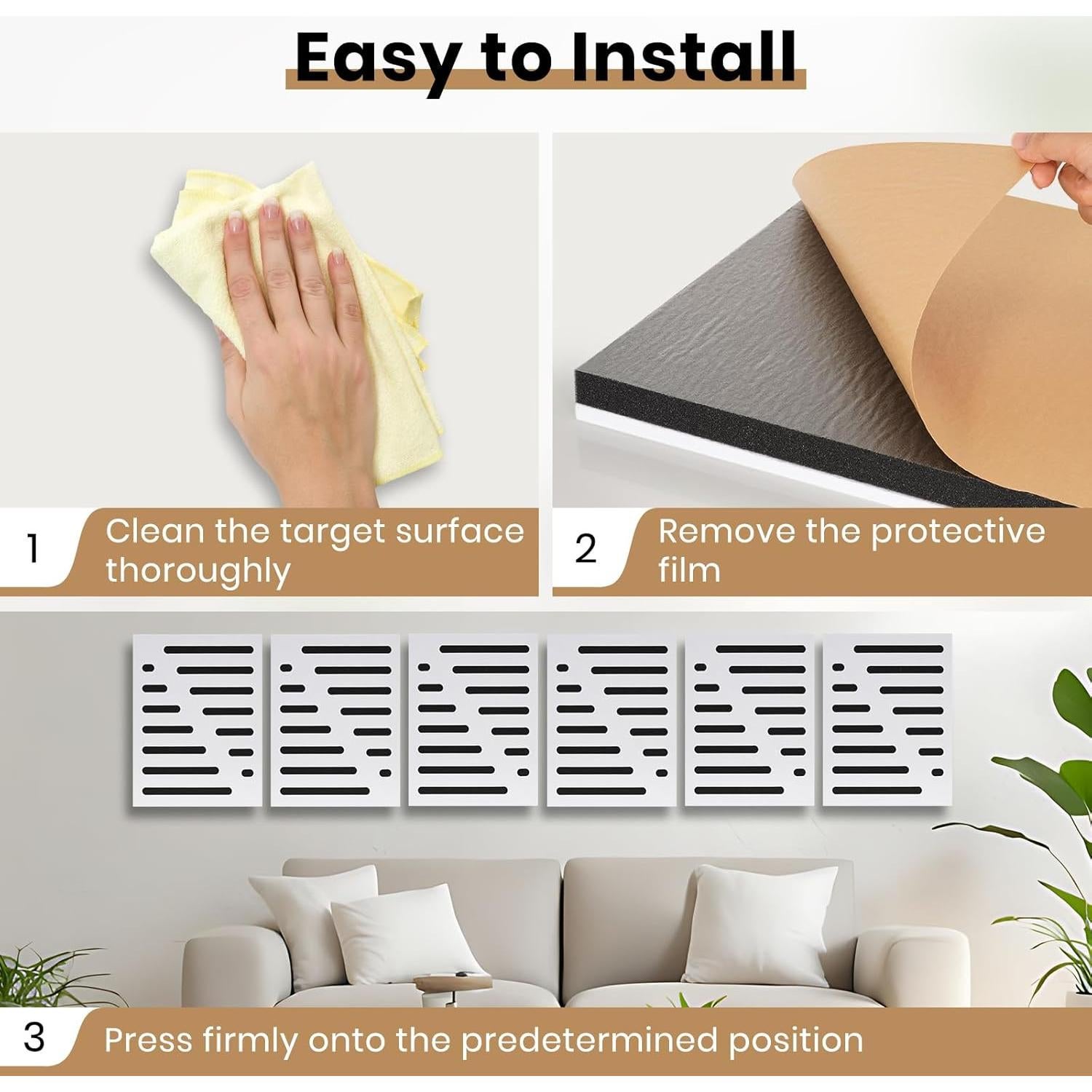 Easy to Install

1 Clean the target surface thoroughly

2 Remove the protective film

3 Press firmly onto the predetermined position