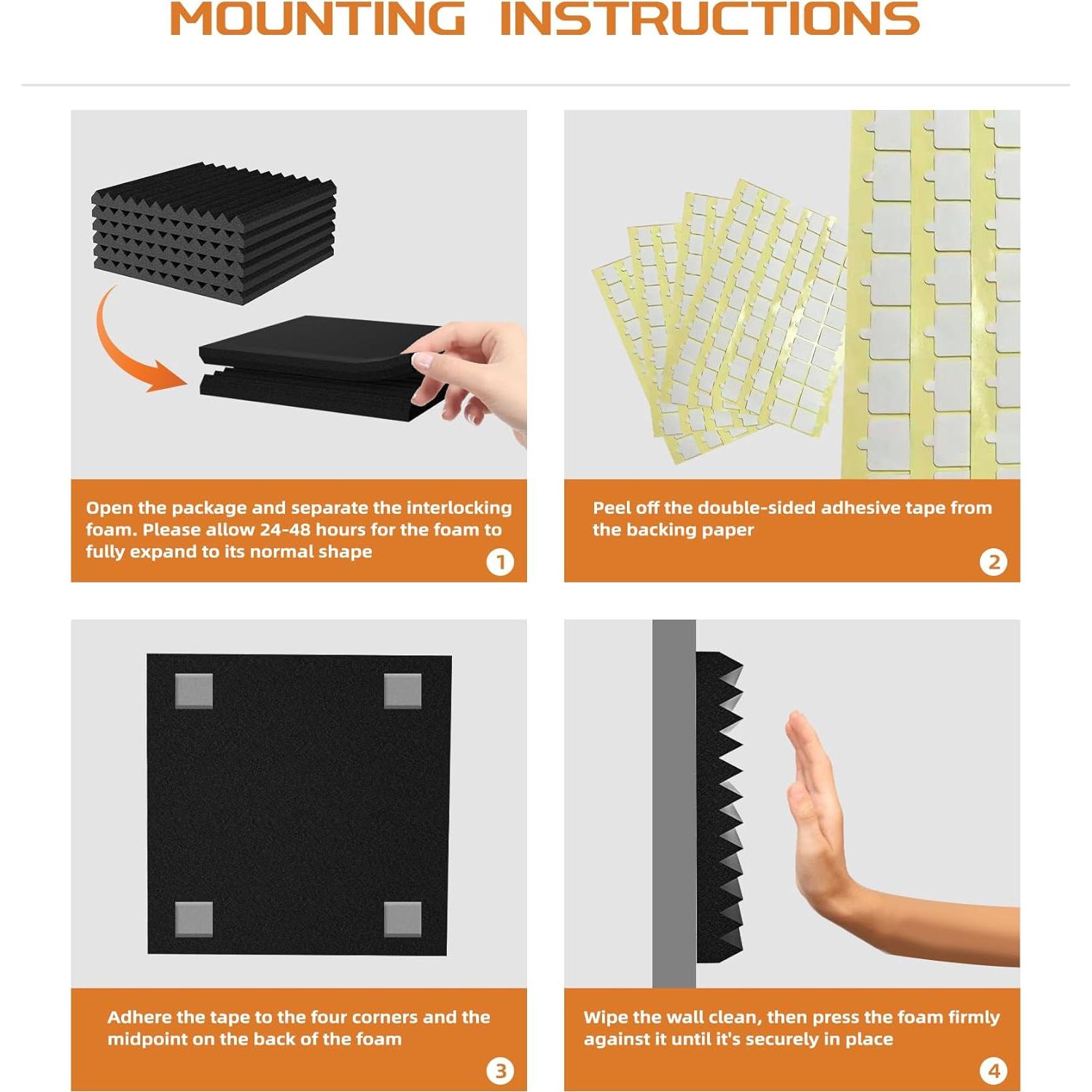 MOUNTING INSTRUCTIONS

Open the package and separate the interlocking foam. Please allow 24-48 hours for the foam to fully expand to its normal shape

1

Peel off the double-sided adhesive tape from the backing paper

2

Adhere the tape to the four corners and the midpoint on the back of the foam

3

Wipe the wall clean, then press the foam firmly against it until it's securely in place

4