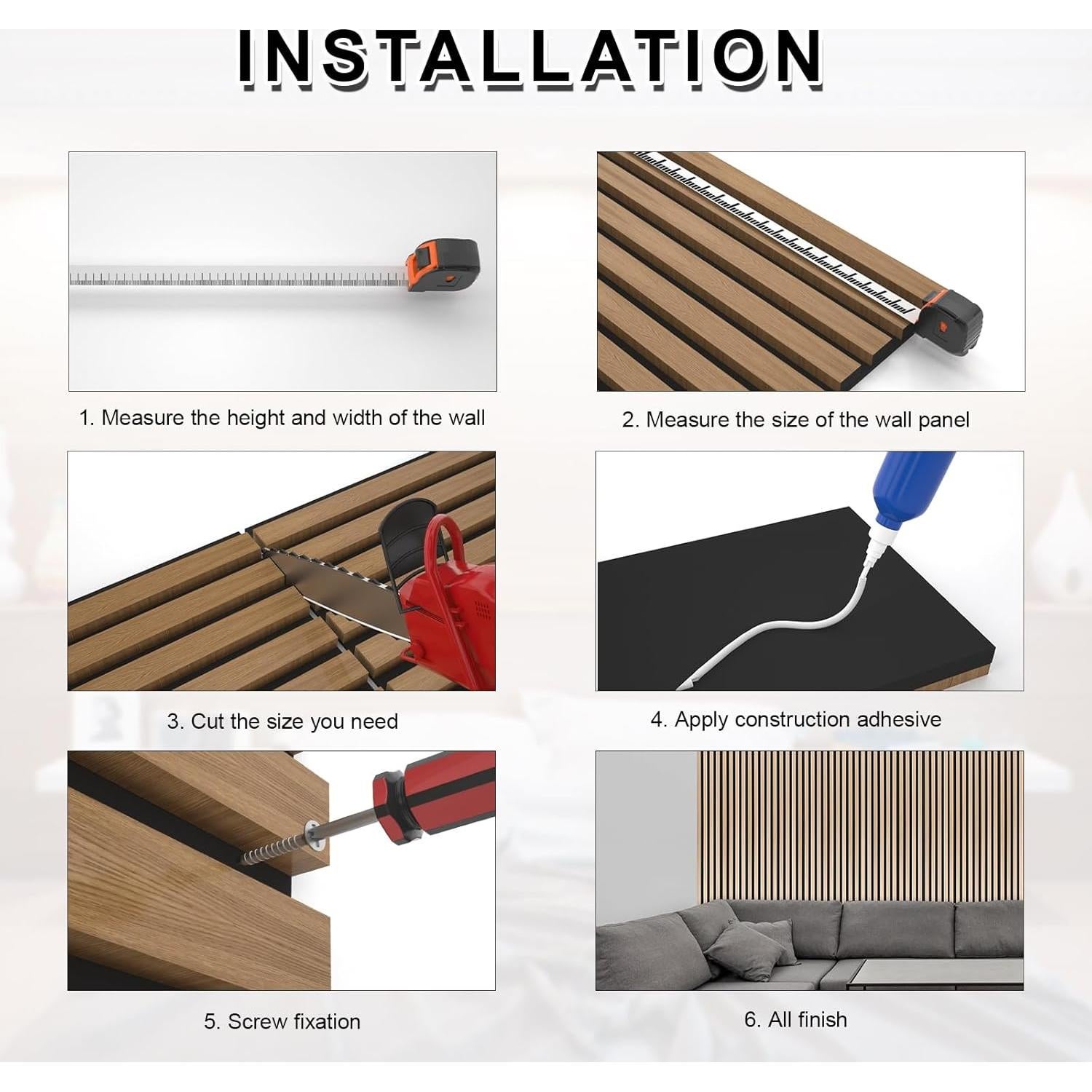 INSTALLATION

1. Measure the height and width of the wall

2. Measure the size of the wall panel

3. Cut the size you need

4. Apply construction adhesive

5. Screw fixation

6. All finish