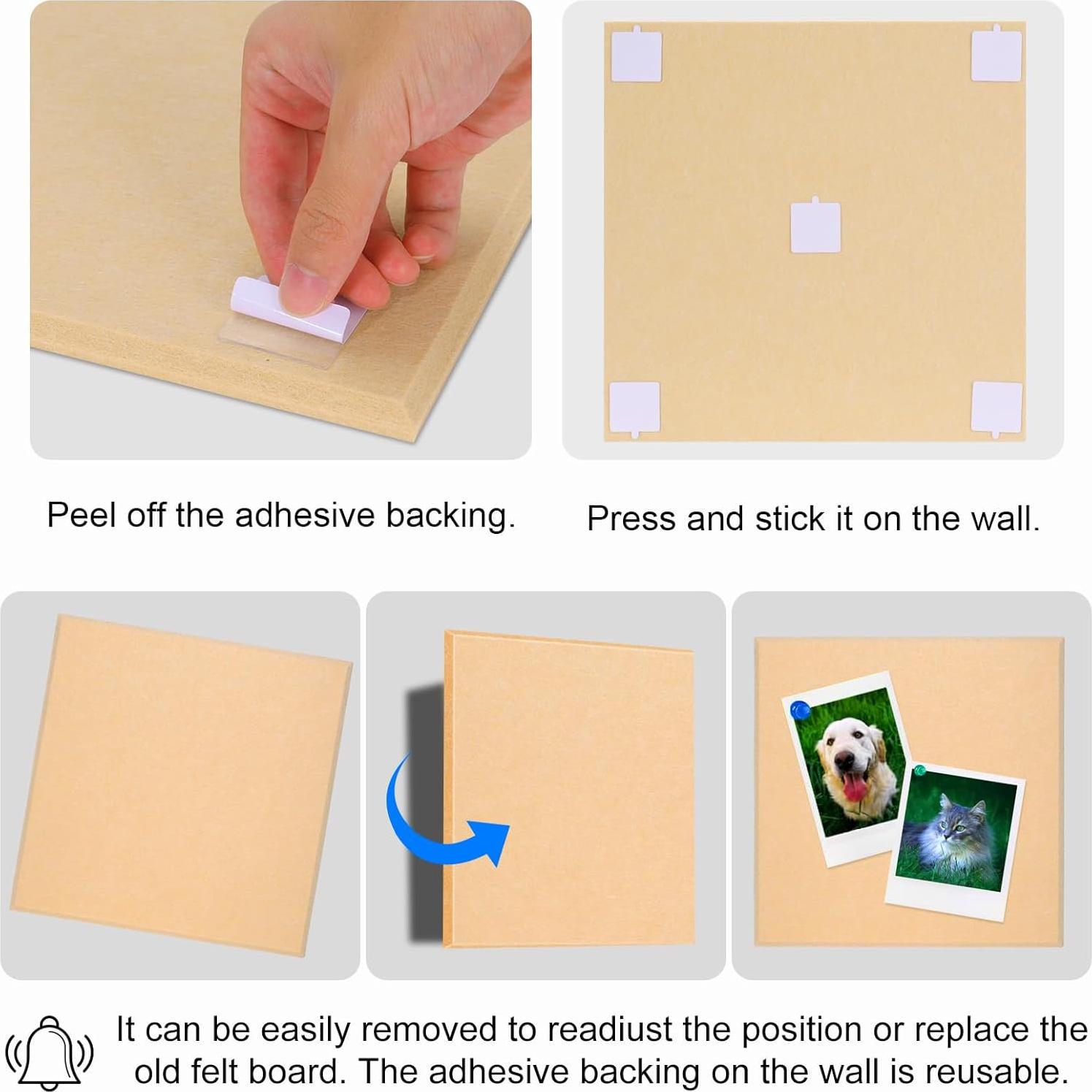 Peel off the adhesive backing.

Press and stick it on the wall.

It can be easily removed to readiust the position or replace the old felt board. The adhesive backing on the wall is reusable.