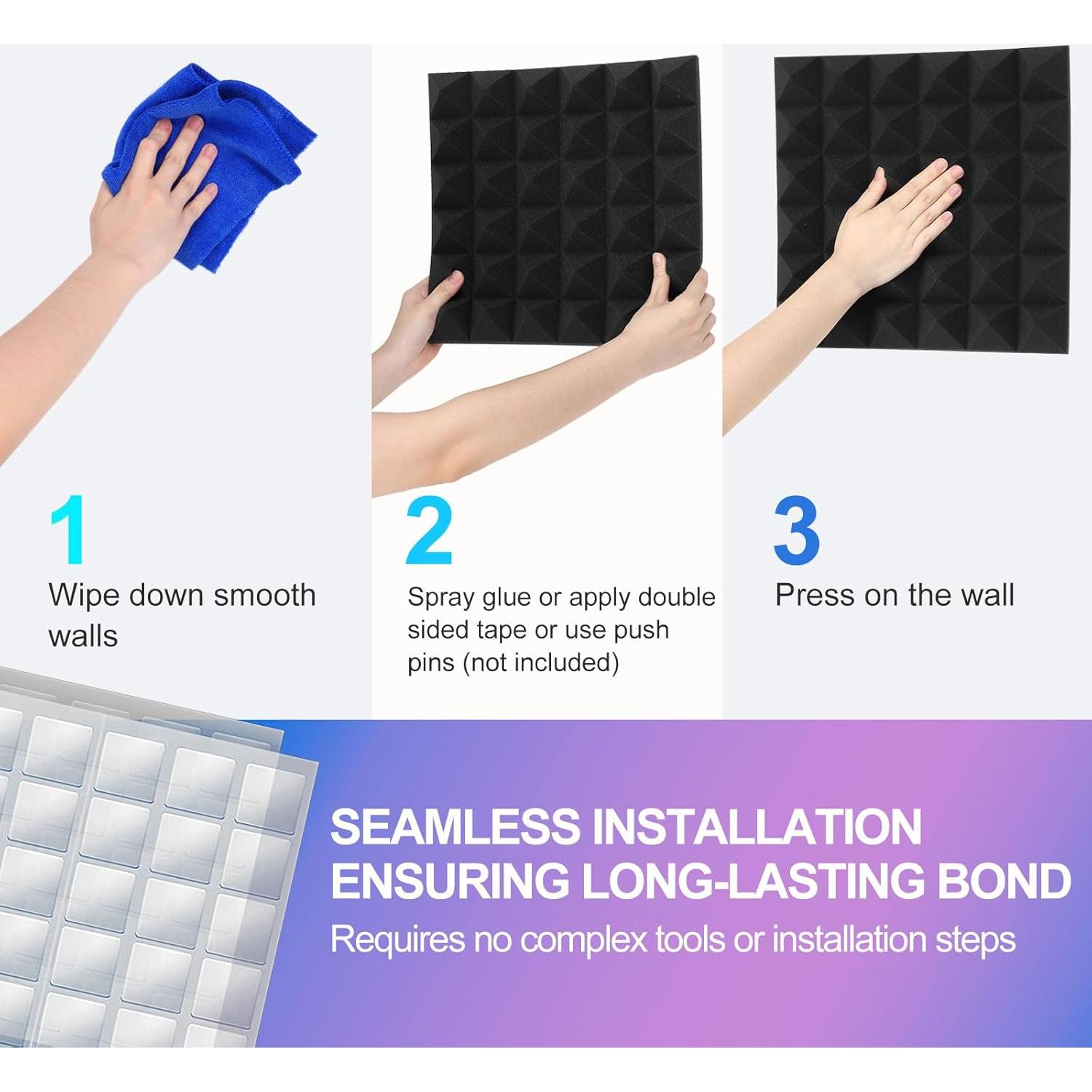 1
Wipe down smooth walls

2
Spray glue or apply double sided tape or use push pins (not included)

3
Press on the wall

SEAMLESS INSTALLATION
ENSURING LONG-LASTING BOND
Requires no complex tools or installation steps