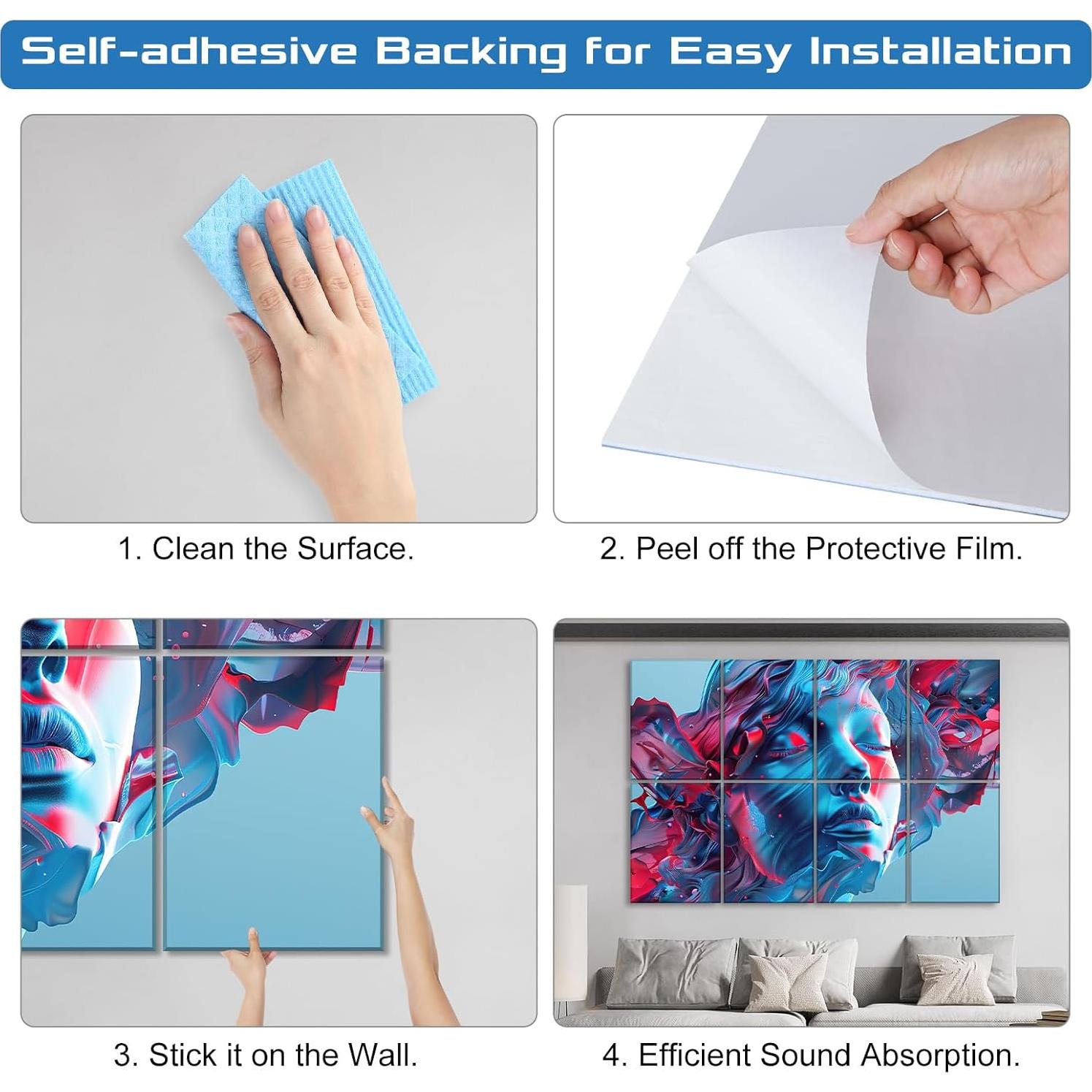 Self-adhesive Backing for Easy Installation

1. Clean the Surface.

2. Peel off the Protective Film.

3. Stick it on the Wall.

4. Efficient Sound Absorption.